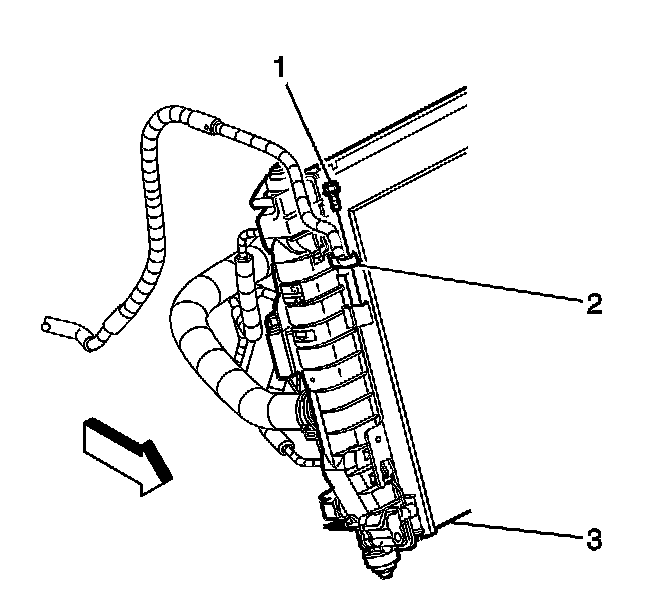 1
2
3