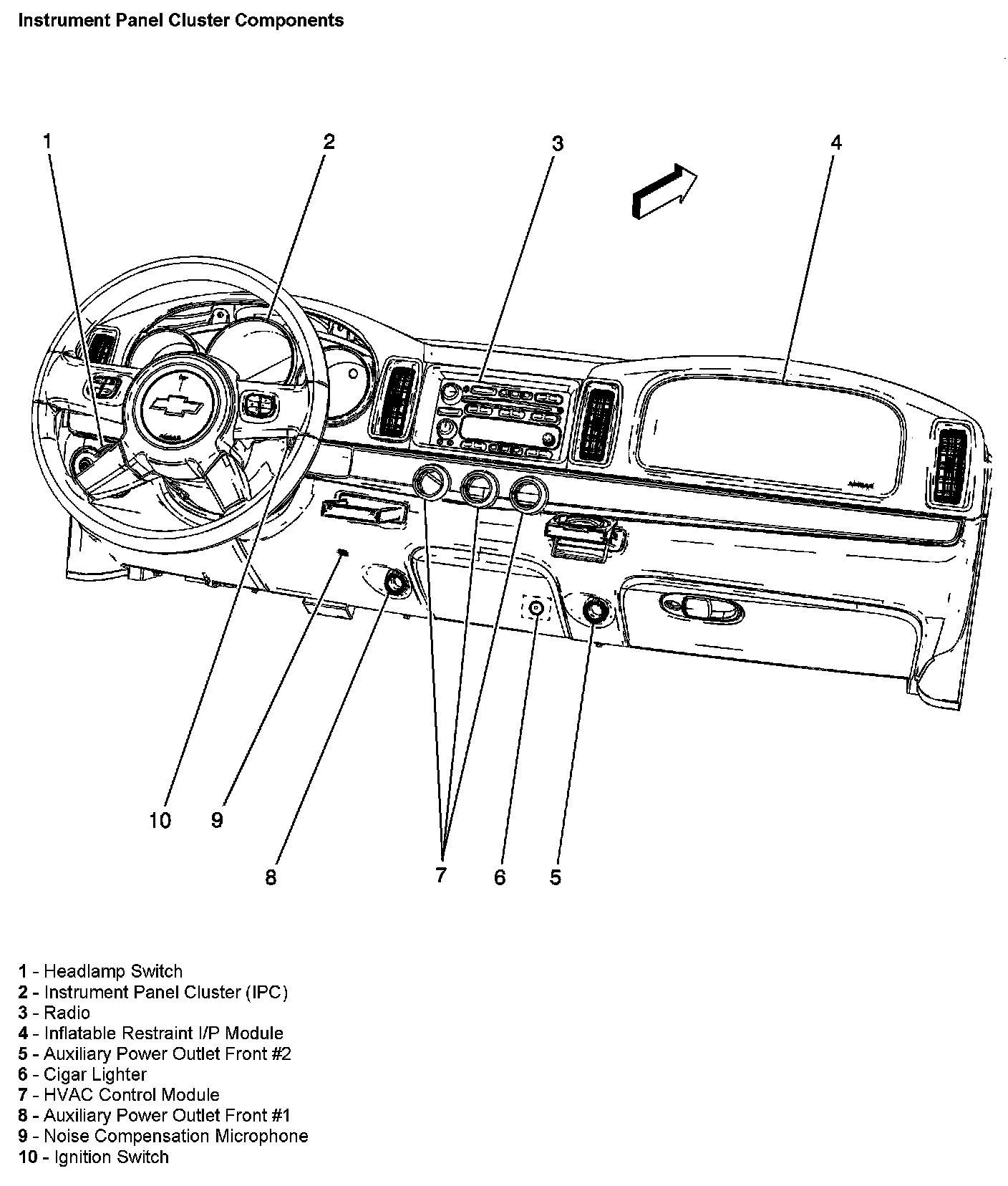 Instrument Panel Cluster Components

1
2
3
4

10
9
8
7
6
5

1 - Headlamp Switch
2 - Instrument Panel Cluster (IPC)
3 - Radio
4 - Inflatable Restraint I/P Module
5 - Auxiliary Power Outlet Front #2
6 - Cigar Lighter
7 - HVAC Control Module
8 - Auxiliary Power Outlet Front #1
9 - Noise Compensation Microphone
10 - Ignition Switch