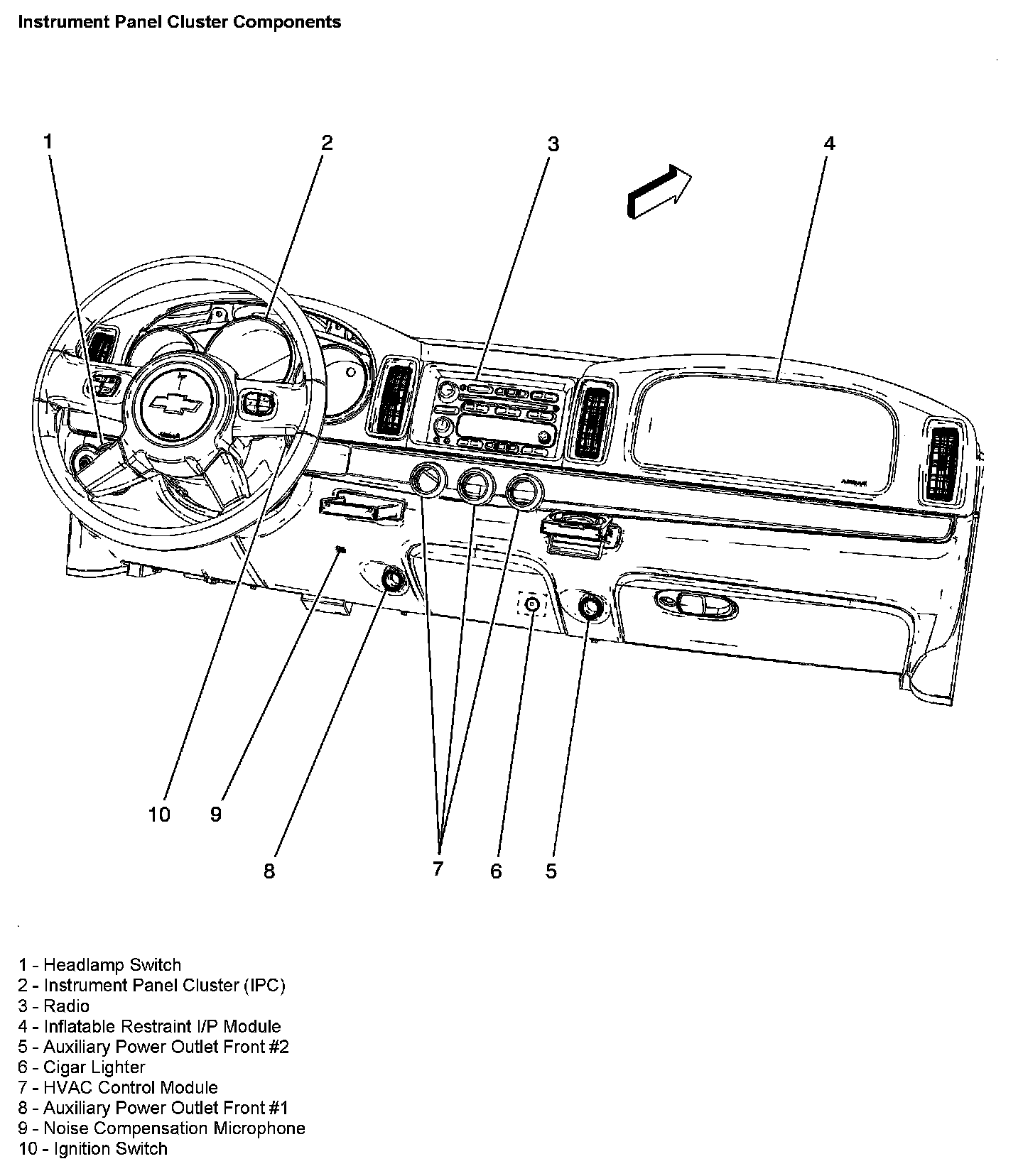 Instrument Panel Cluster Components

1

2

3

4

10

9

8

7

6

5

1 - Headlamp Switch
2 - Instrument Panel Cluster (IPC)
3 - Radio
4 - Inflatable Restraint I/P Module
5 - Auxiliary Power Outlet Front #2
6 - Cigar Lighter
7 - HVAC Control Module
8 - Auxiliary Power Outlet Front #1
9 - Noise Compensation Microphone
10 - Ignition Switch