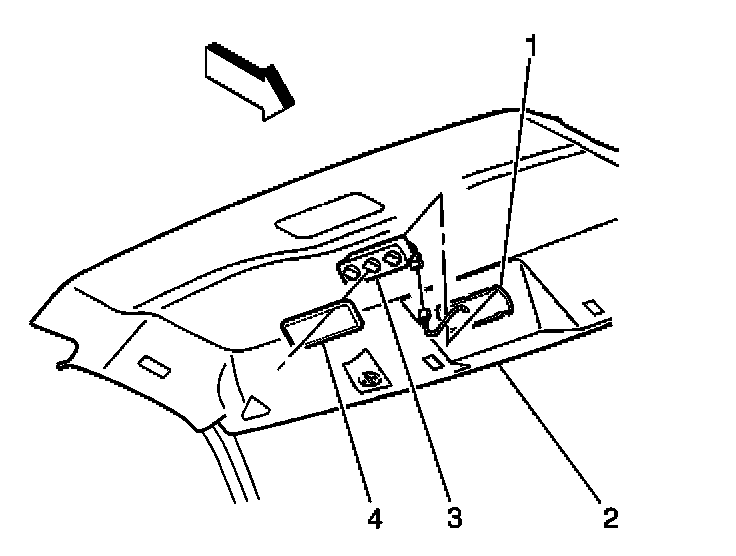 1
4
3
2