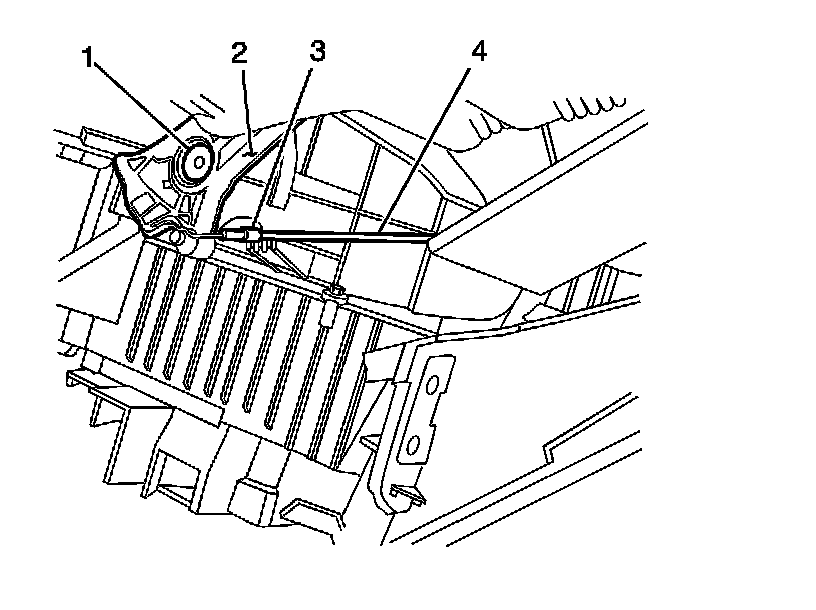 1
2
3
4