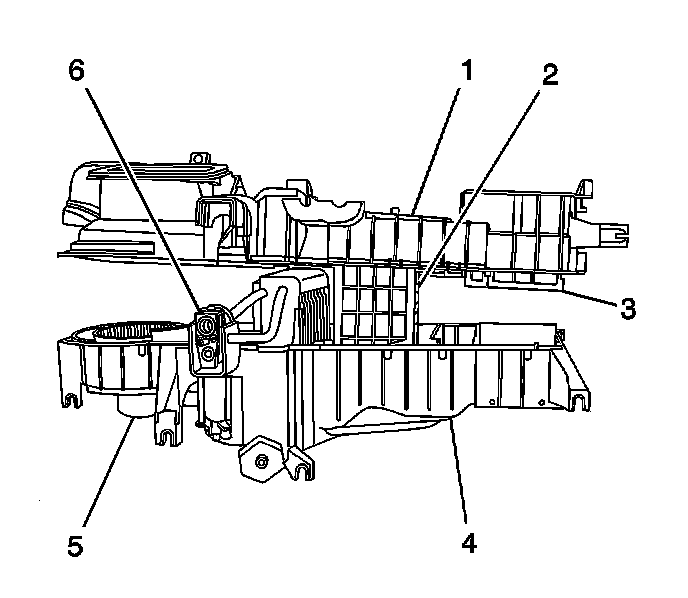 6
1
2
3
5
4