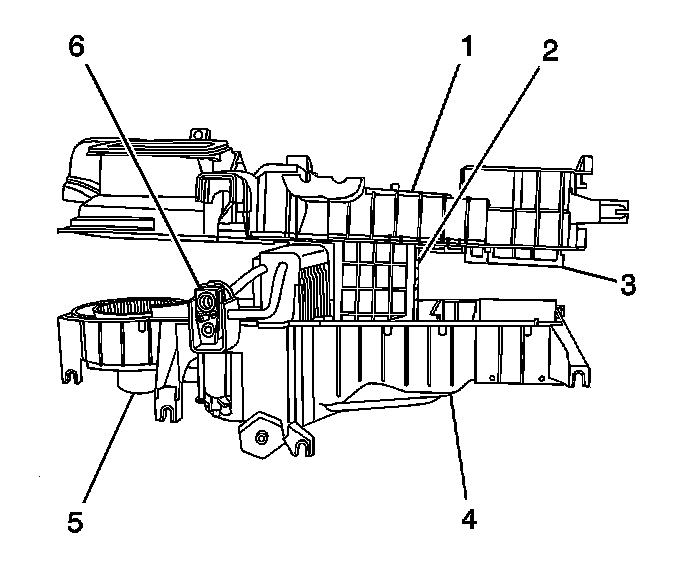 6
1
2
3
5
4