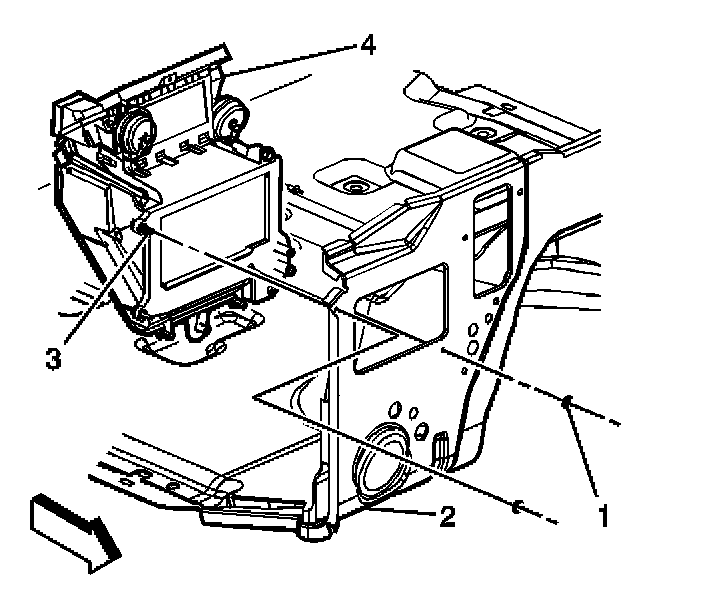 4
3
2
1