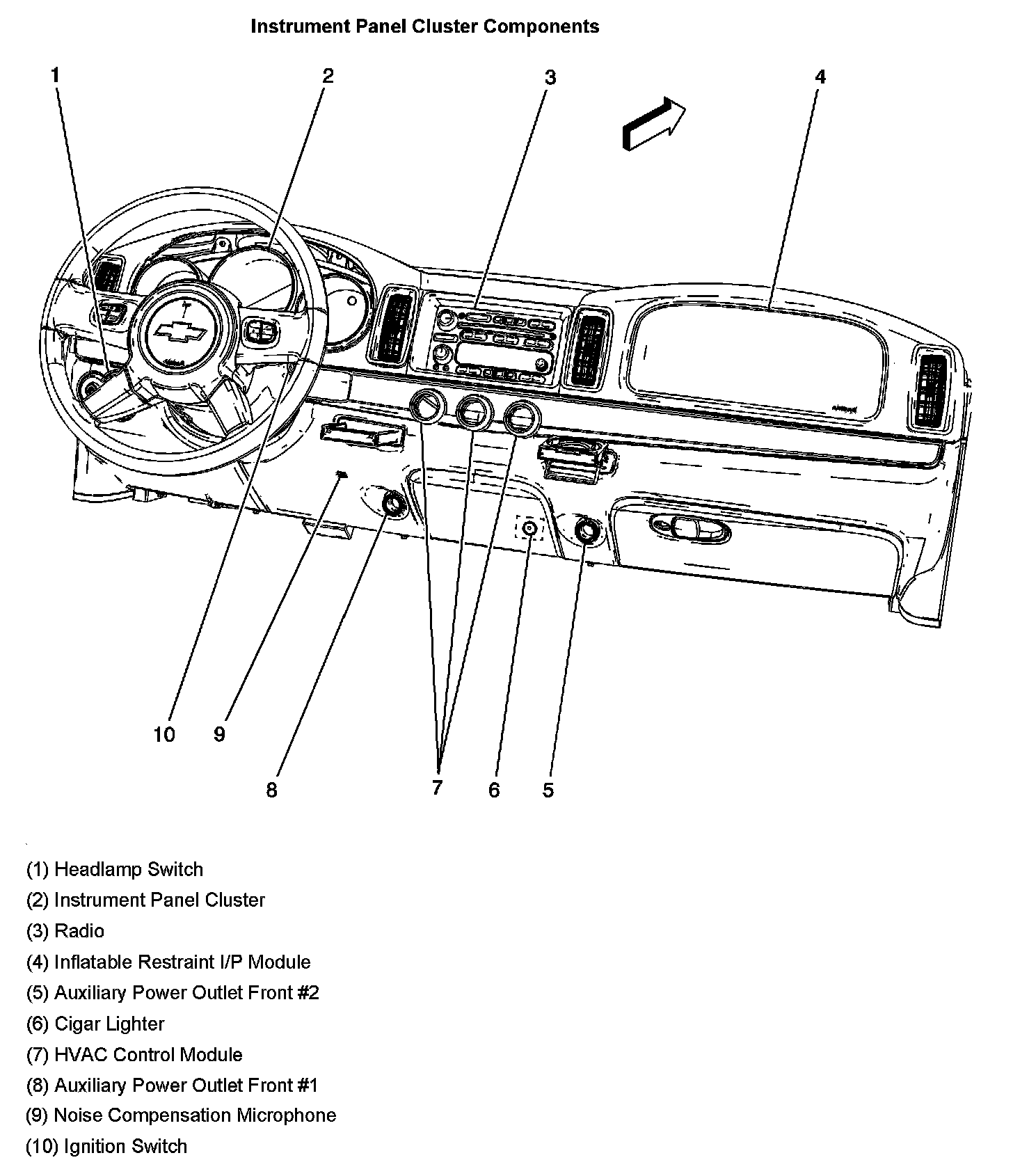 Instrument Panel Cluster Components

1
2
3
4

10
9
8
7
6
5

(1) Headlamp Switch
(2) Instrument Panel Cluster
(3) Radio
(4) Inflatable Restraint I/P Module
(5) Auxiliary Power Outlet Front #2
(6) Cigar Lighter
(7) HVAC Control Module
(8) Auxiliary Power Outlet Front #1
(9) Noise Compensation Microphone
(10) Ignition Switch