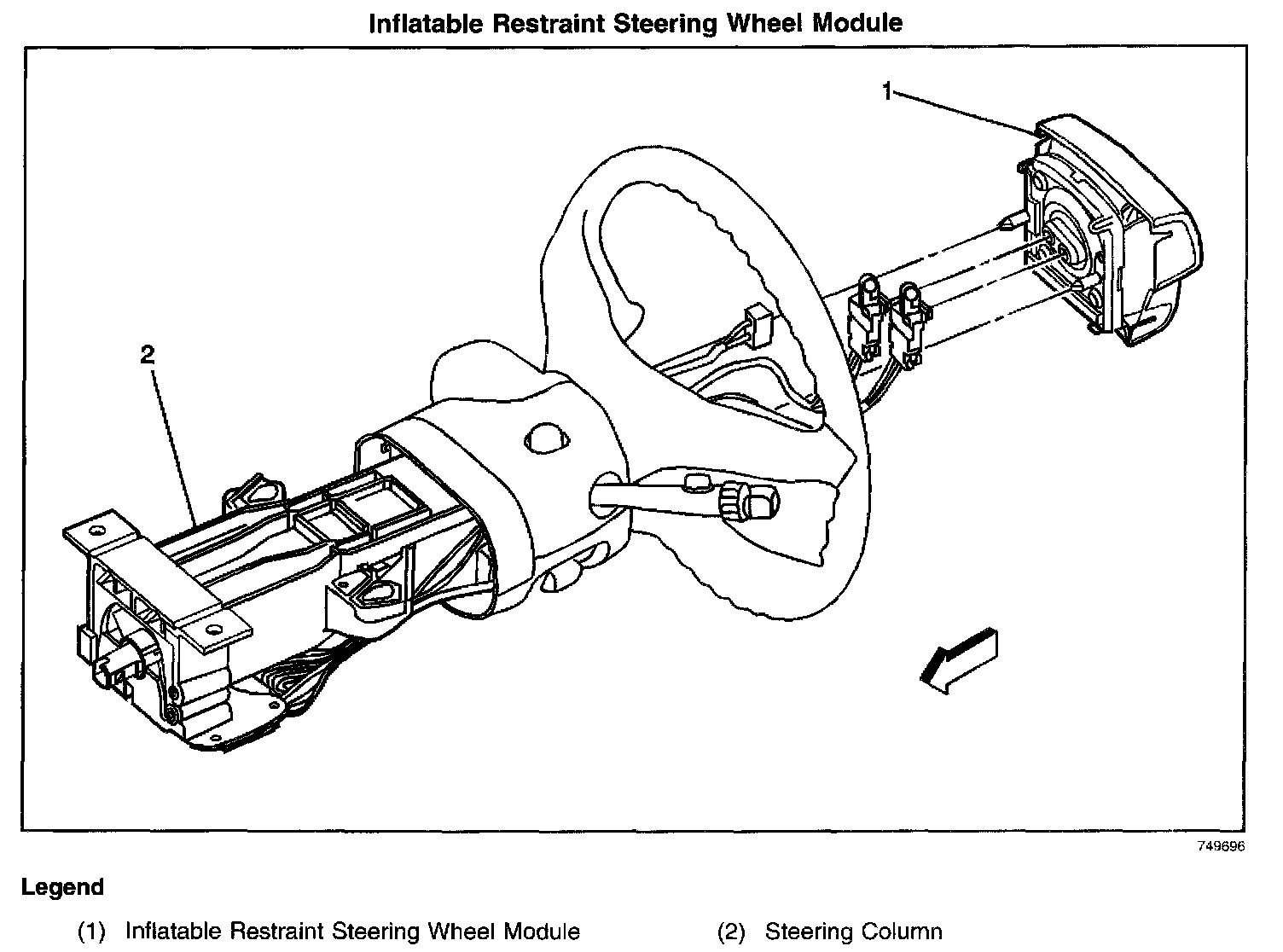 Inflatable Restraint Steering Wheel Module

1

2

749696

Legend

(1) Inflatable Restraint Steering Wheel Module

(2) Steering Column