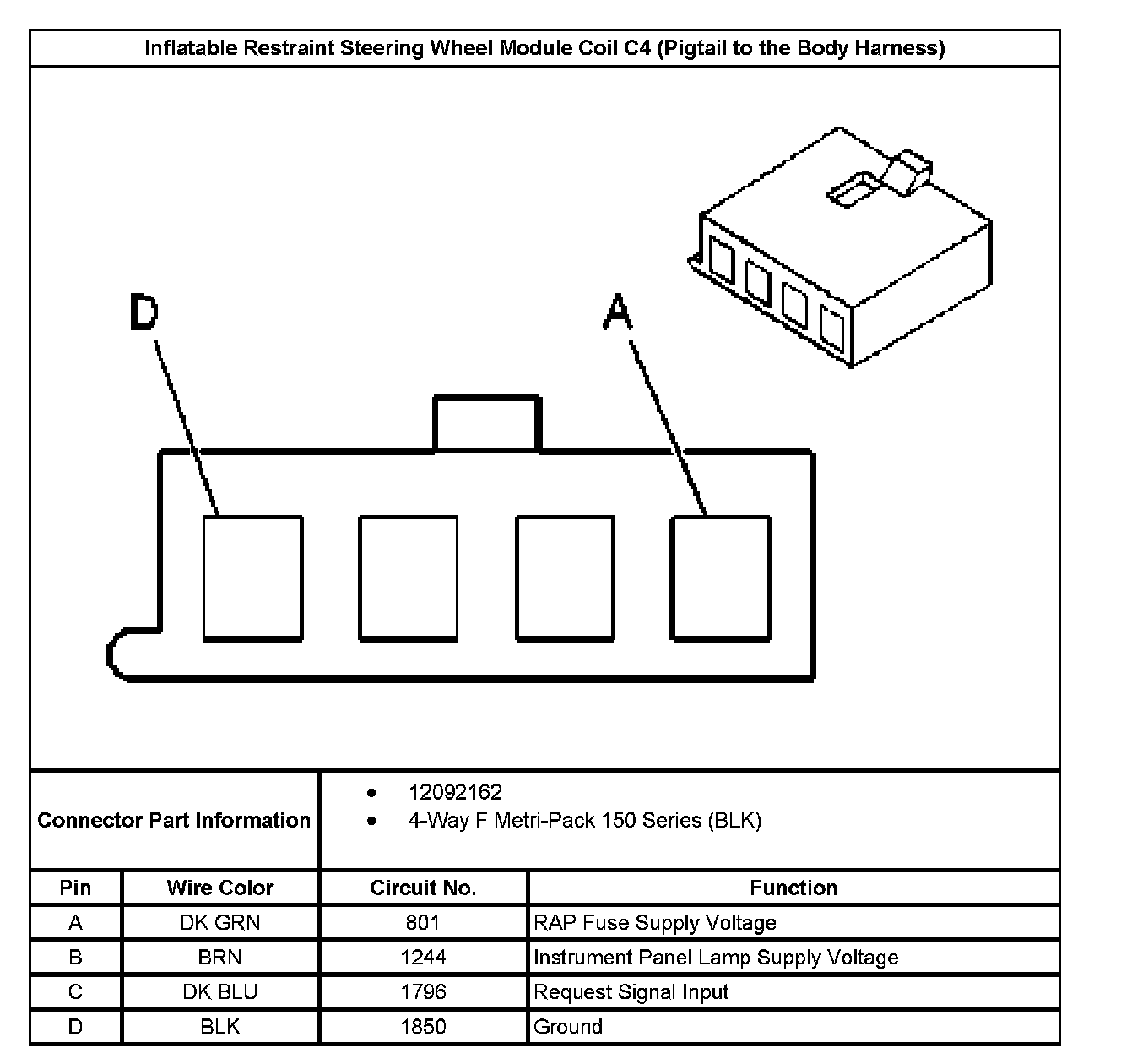 Inflatable Restraint Steering Wheel Module Coil C4 (Pigtail to the Body Harness)

D

A

Connector Part Information

- 12092162
- 4-Way F Metri-Pack 150 Series (BLK)

| Pin | Wire Color | Circuit No. | Function |
|---|---|---|---|
| A | DK GRN | 801 | RAP Fuse Supply Voltage |
| B | BRN | 1244 | Instrument Panel Lamp Supply Voltage |
| C | DK BLU | 1796 | Request Signal Input |
| D | BLK | 1850 | Ground |