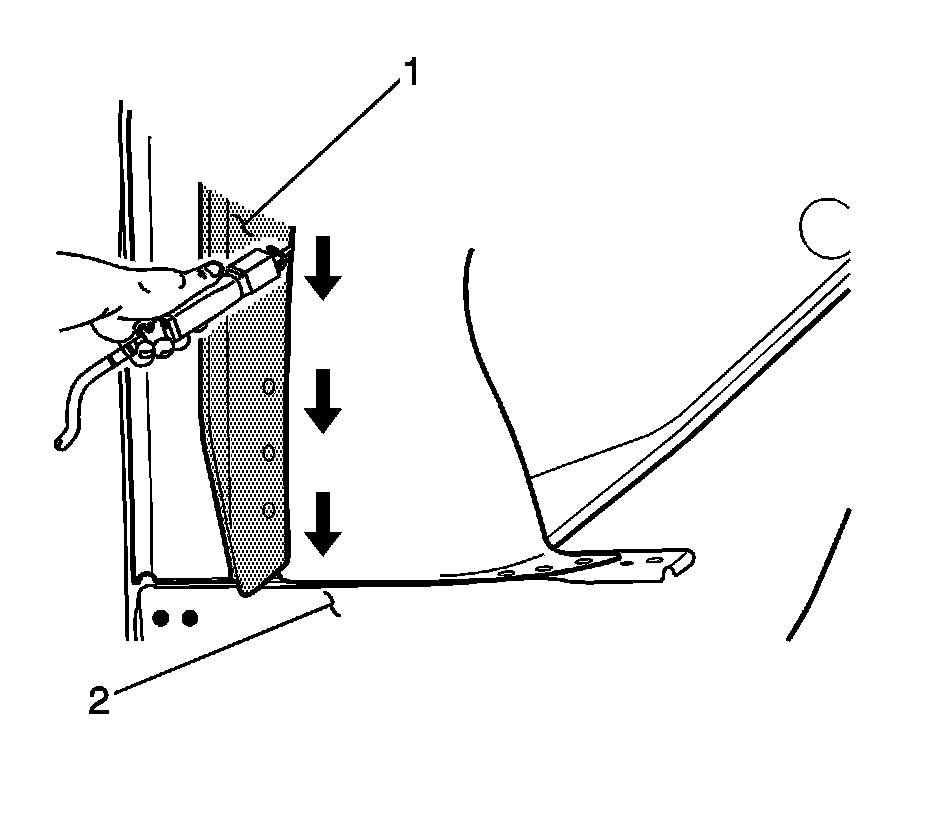 1
2