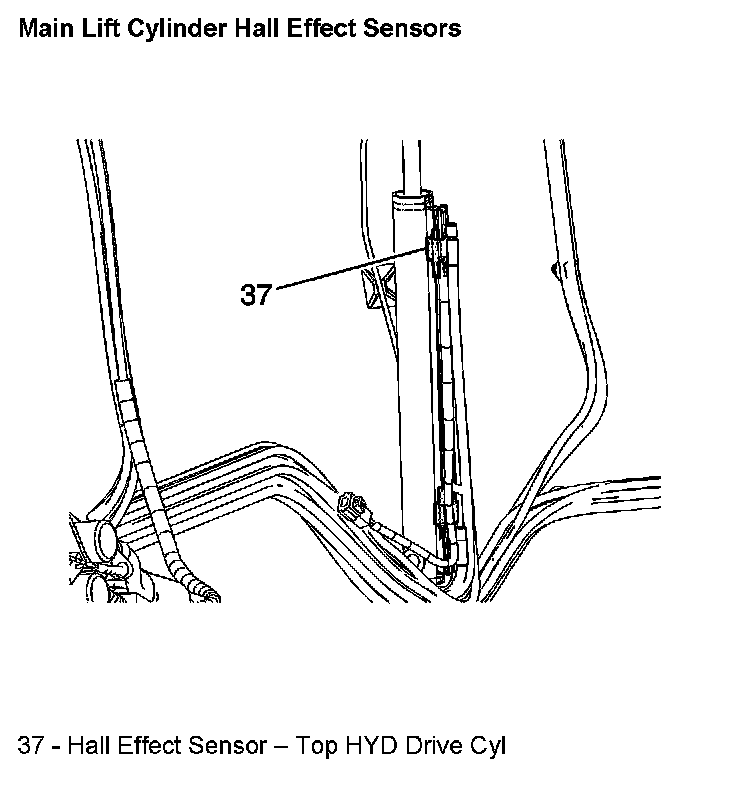 Main Lift Cylinder Hall Effect Sensors

37

37 - Hall Effect Sensor – Top HYD Drive Cyl