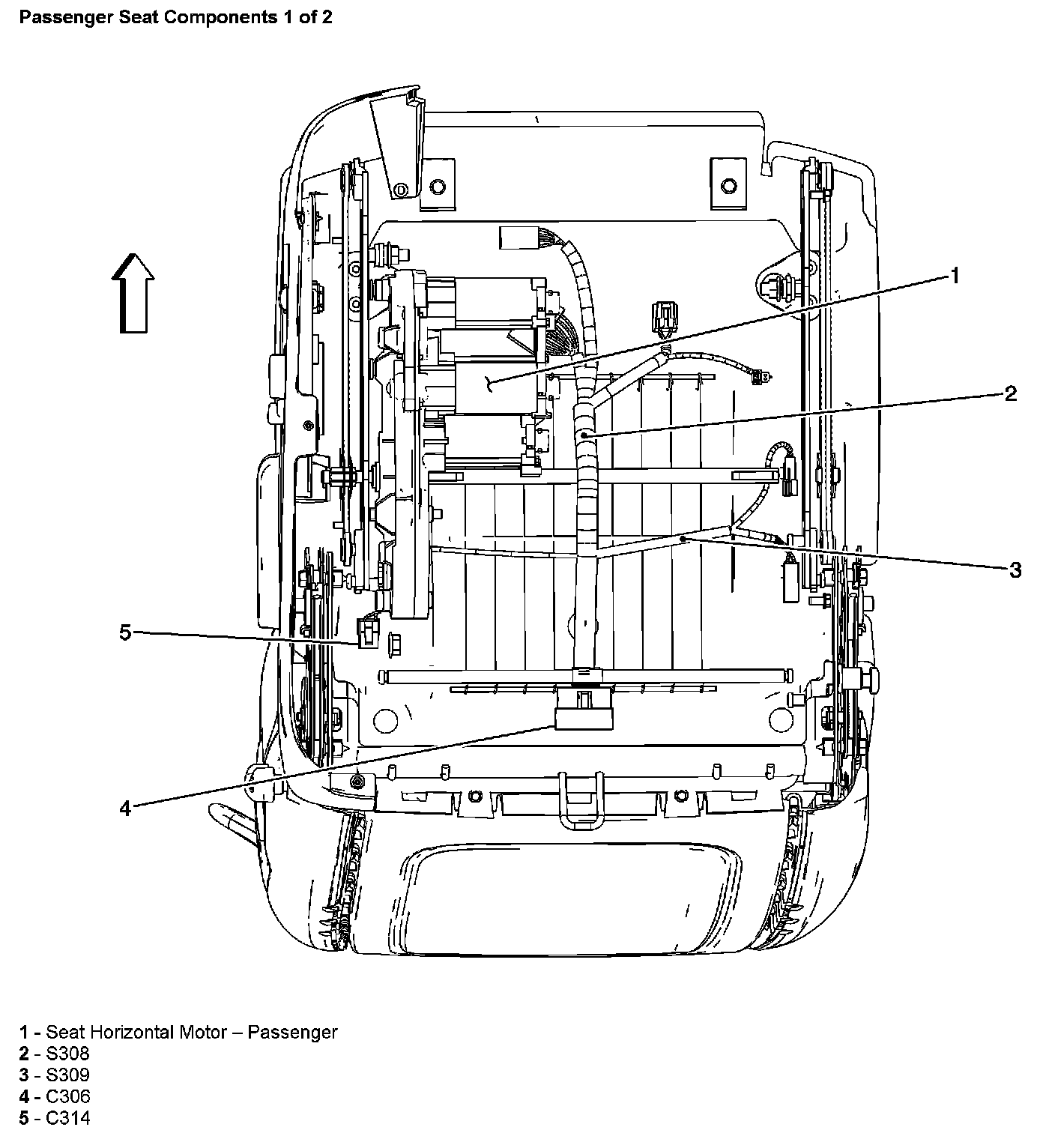 Passenger Seat Components 1 of 2

1

2

3

5

4

1 - Seat Horizontal Motor – Passenger
2 - S308
3 - S309
4 - C306
5 - C314