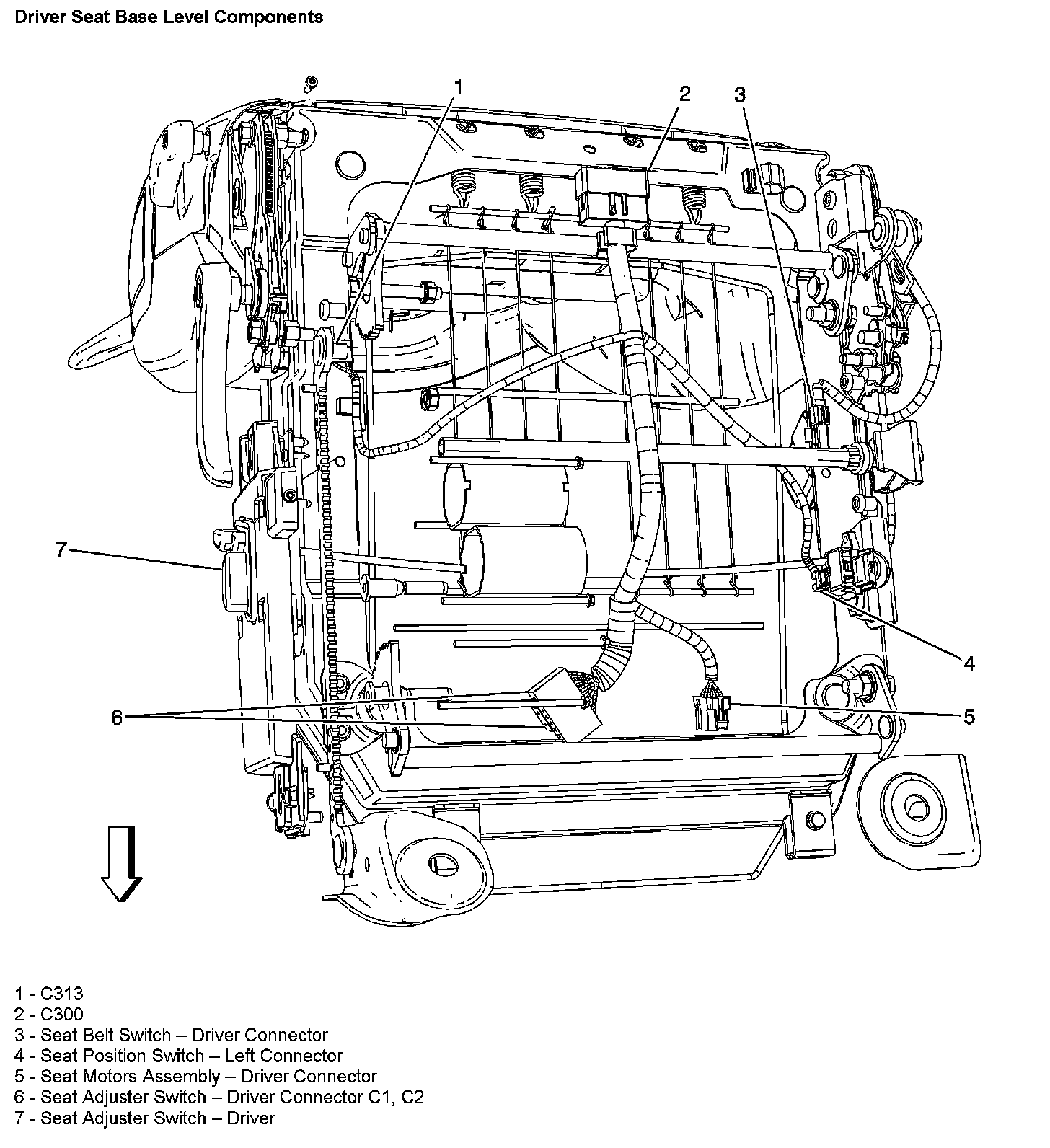 Driver Seat Base Level Components

1

2

3

7

4

6

5

1 - C313
2 - C300
3 - Seat Belt Switch – Driver Connector
4 - Seat Position Switch – Left Connector
5 - Seat Motors Assembly – Driver Connector
6 - Seat Adjuster Switch – Driver Connector C1, C2
7 - Seat Adjuster Switch – Driver