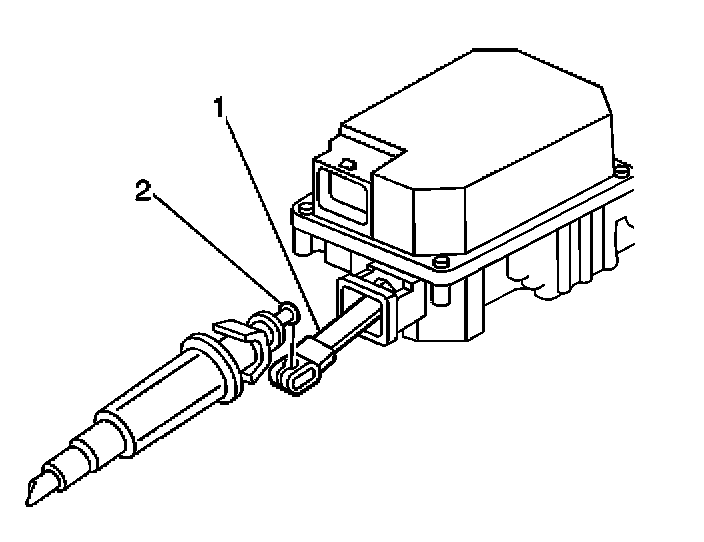 1
2