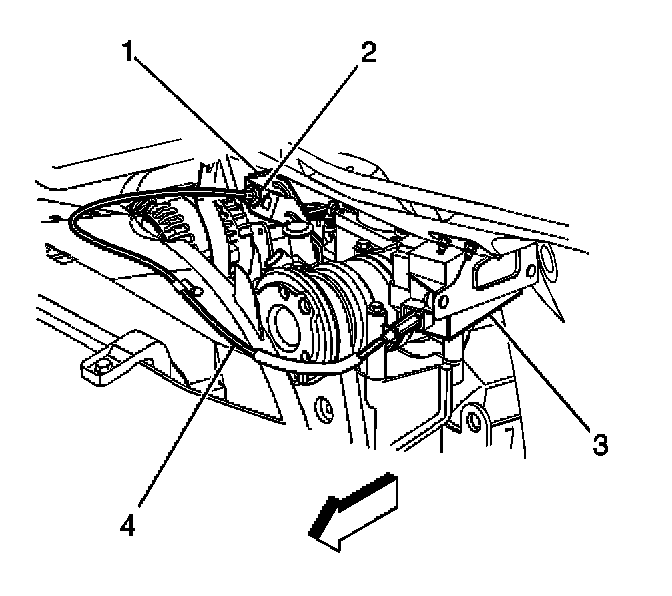 1
2
3
4