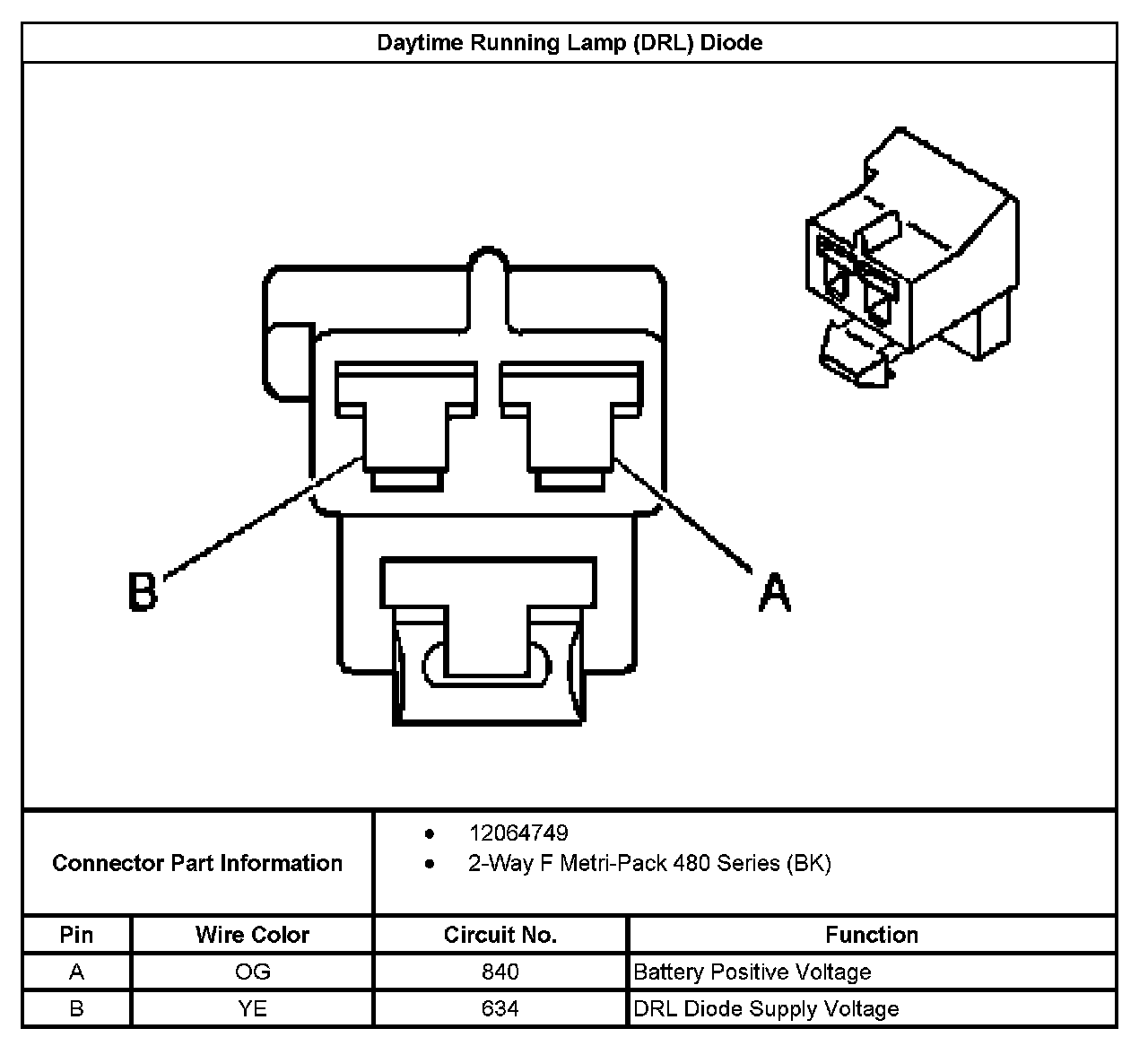 Daytime Running Lamp (DRL) Diode

B

A

Connector Part Information

- 12064749
- 2-Way F Metri-Pack 480 Series (BK)

| Pin | Wire Color | Circuit No. | Function |
|---|---|---|---|
| A | OG | 840 | Battery Positive Voltage |
| B | YE | 634 | DRL Diode Supply Voltage |