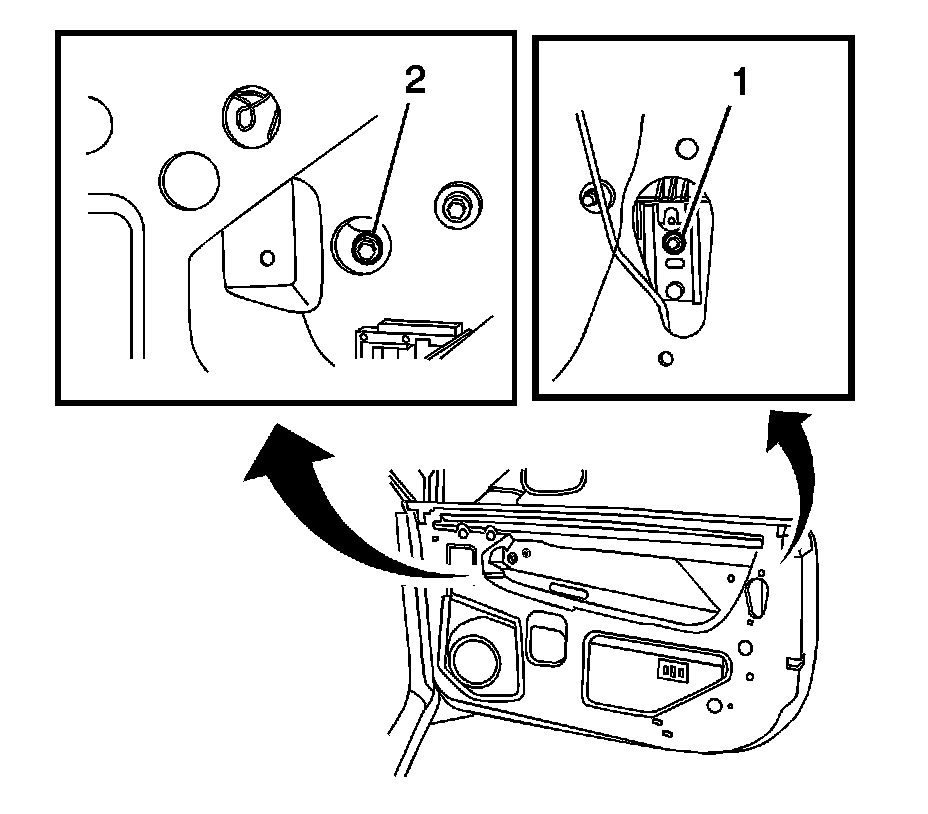 2

1