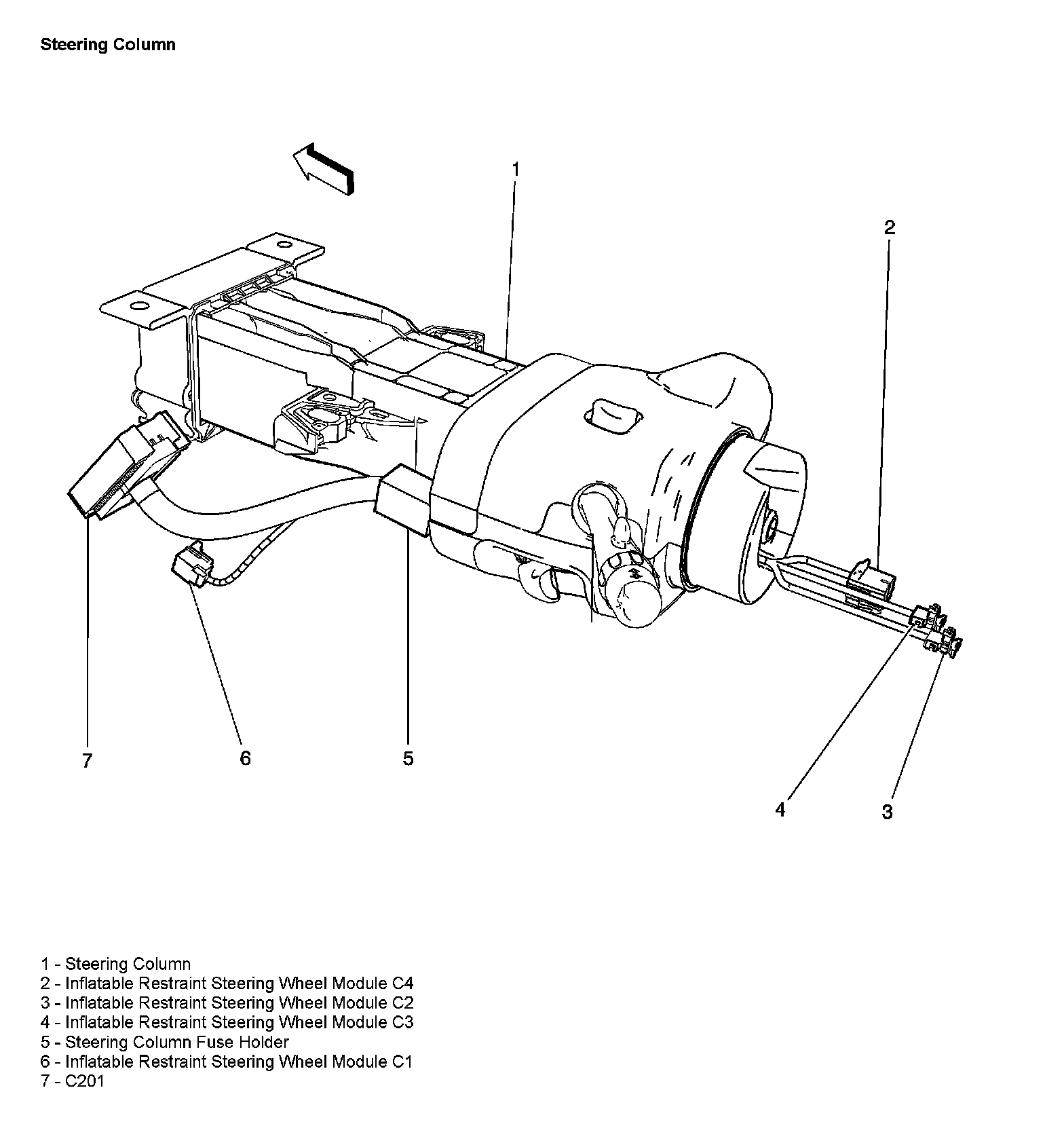 Steering Column

1

2

7

6

5

4

3

1 - Steering Column
2 - Inflatable Restraint Steering Wheel Module C4
3 - Inflatable Restraint Steering Wheel Module C2
4 - Inflatable Restraint Steering Wheel Module C3
5 - Steering Column Fuse Holder
6 - Inflatable Restraint Steering Wheel Module C1
7 - C201