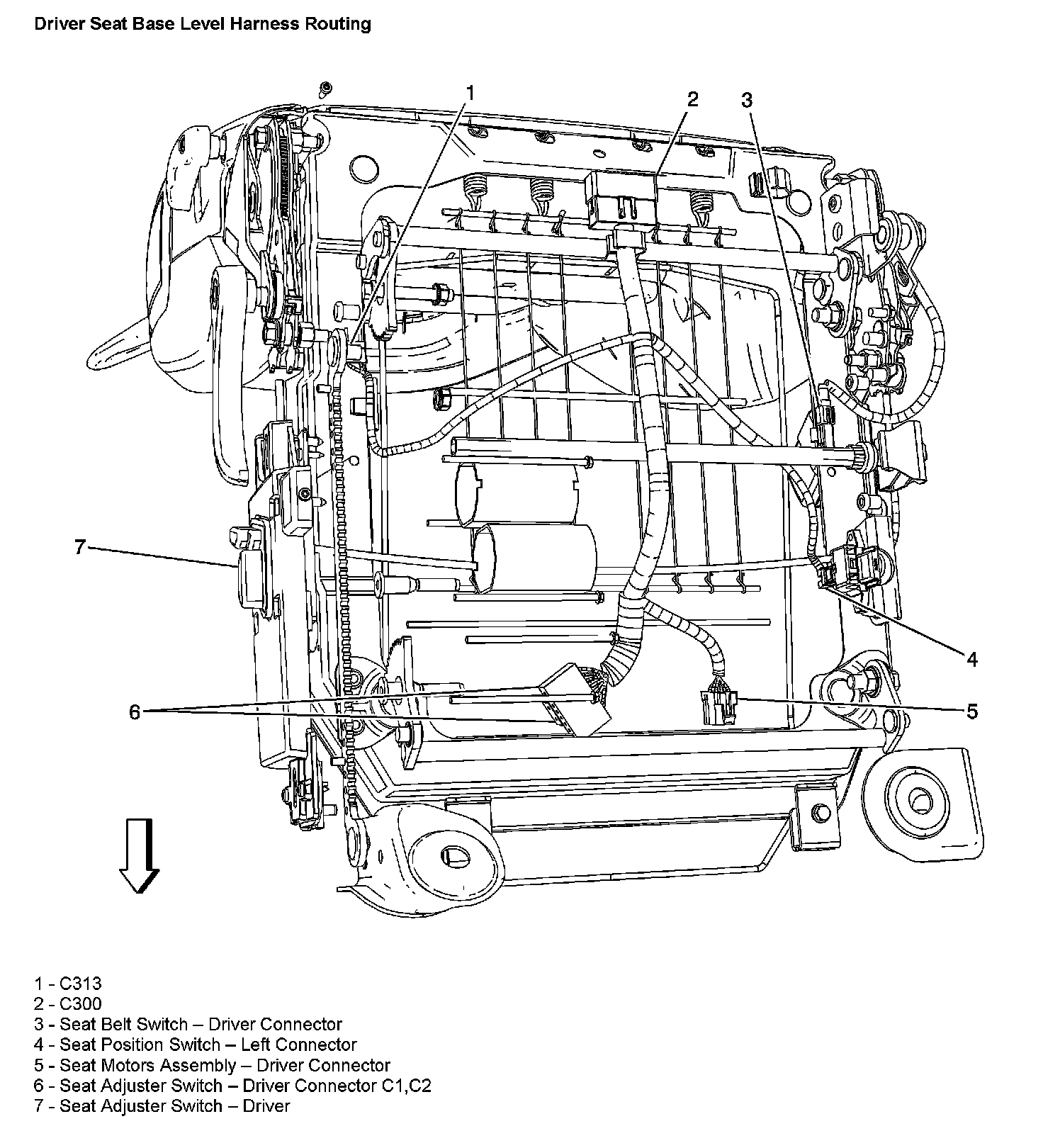 Driver Seat Base Level Harness Routing

1
2
3
7
4
6
5

1 - C313
2 - C300
3 - Seat Belt Switch – Driver Connector
4 - Seat Position Switch – Left Connector
5 - Seat Motors Assembly – Driver Connector
6 - Seat Adjuster Switch – Driver Connector C1,C2
7 - Seat Adjuster Switch – Driver