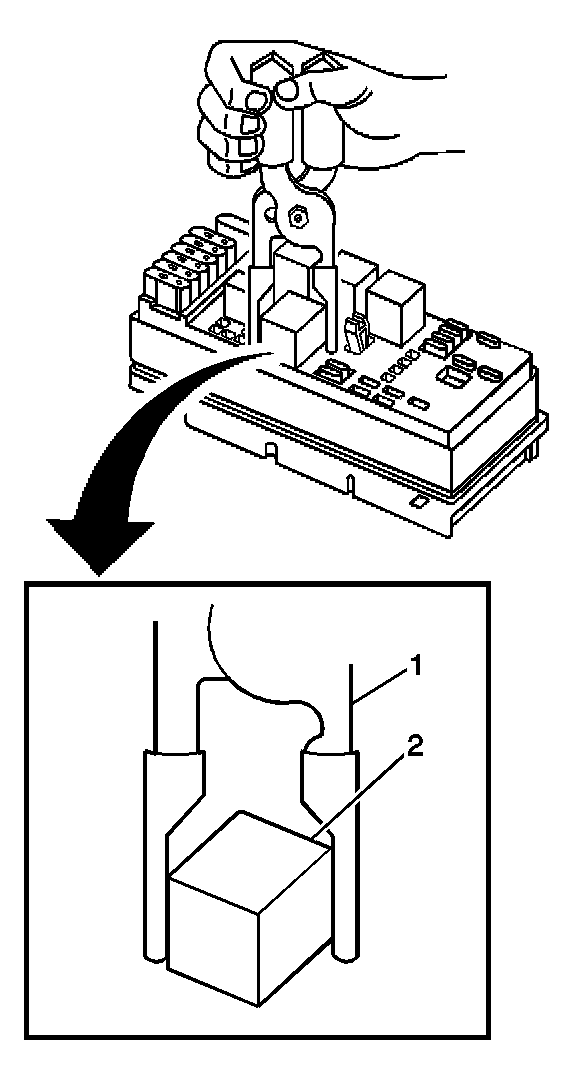 1
2