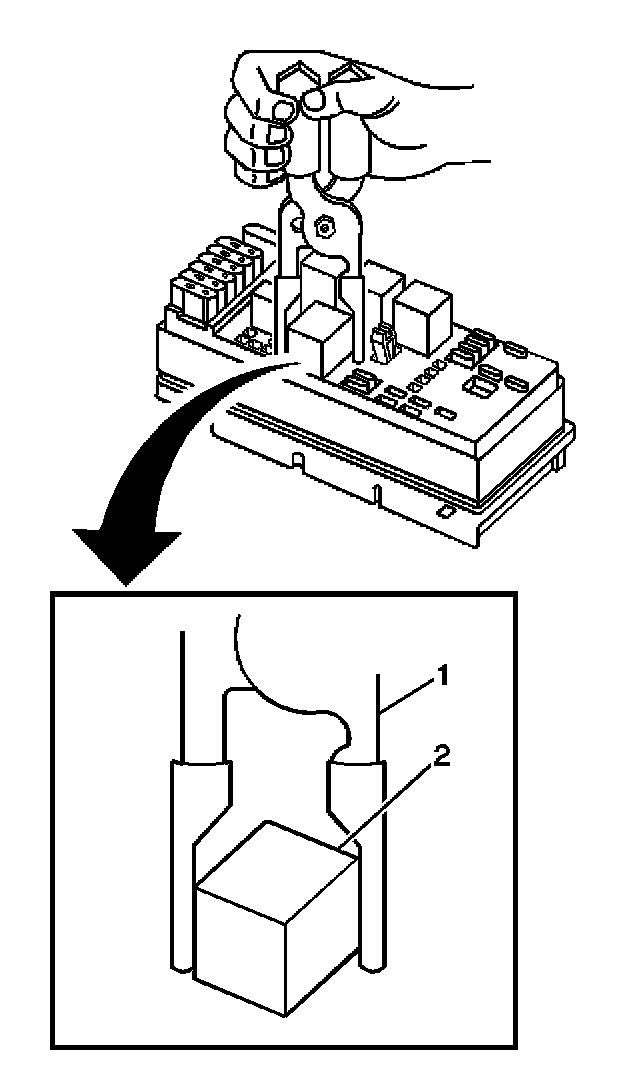 1
2