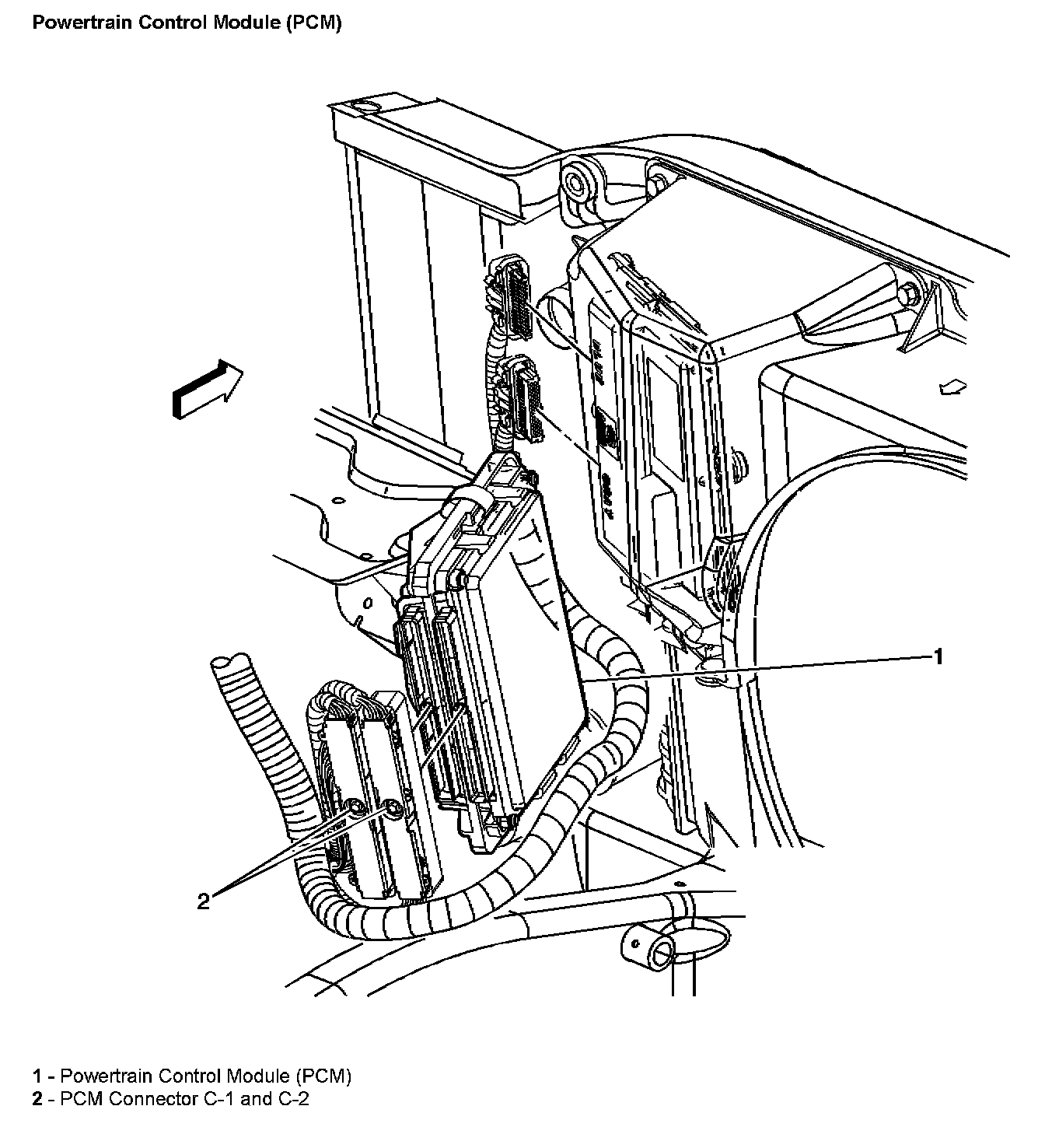 Powertrain Control Module (PCM)

1

2

1 - Powertrain Control Module (PCM)
2 - PCM Connector C-1 and C-2