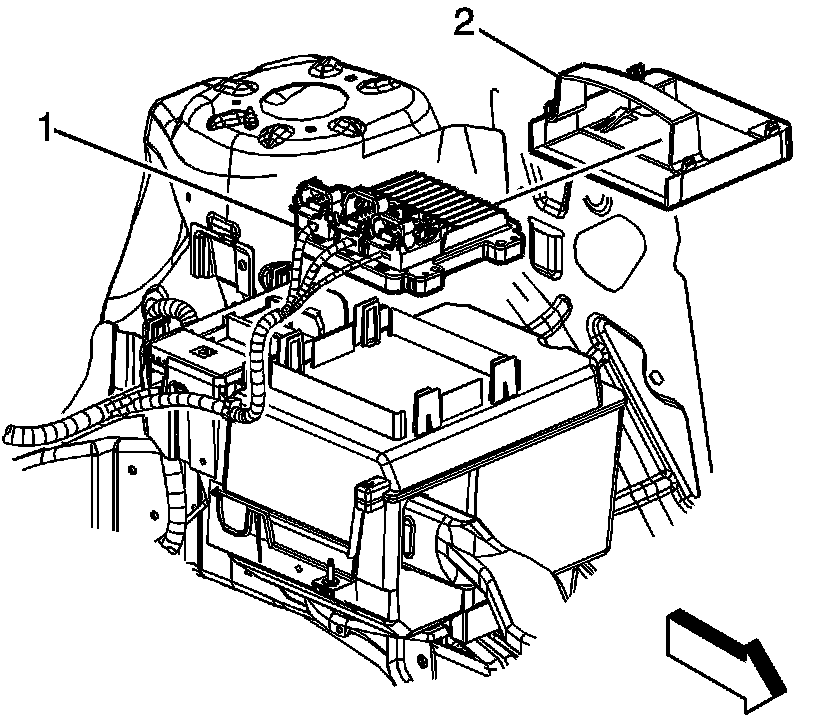 2

1