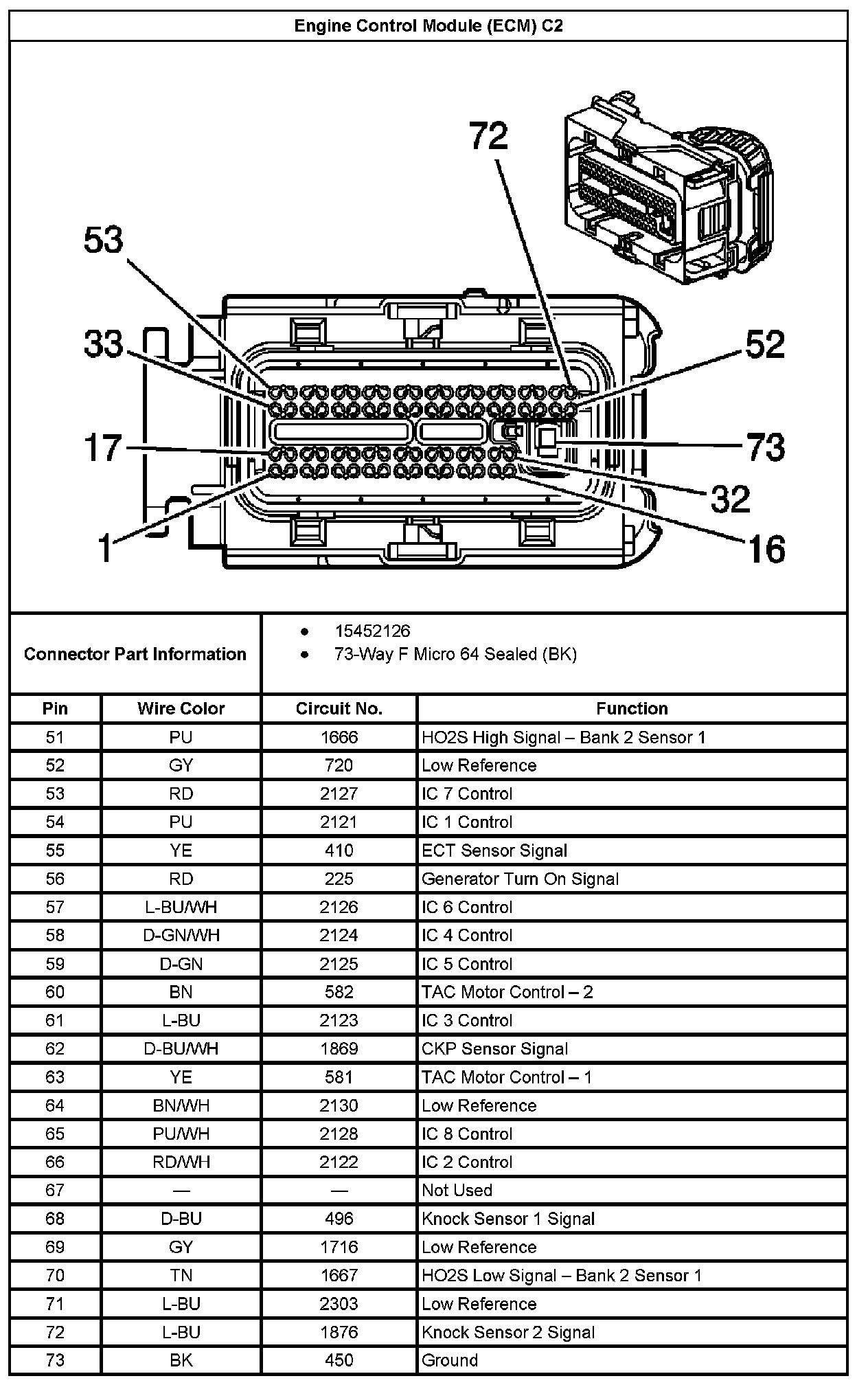 Engine Control Module (ECM) C2

72
53
33
52
17
73
32
1
16

Connector Part Information

- 15452126
- 73-Way F Micro 64 Sealed (BK)

| Pin | Wire Color | Circuit No. | Function |
|---|---|---|---|
| 51 | PU | 1666 | HO2S High Signal – Bank 2 Sensor 1 |
| 52 | GY | 720 | Low Reference |
| 53 | RD | 2127 | IC 7 Control |
| 54 | PU | 2121 | IC 1 Control |
| 55 | YE | 410 | ECT Sensor Signal |
| 56 | RD | 225 | Generator Turn On Signal |
| 57 | L-BU/WH | 2126 | IC 6 Control |
| 58 | D-GN/WH | 2124 | IC 4 Control |
| 59 | D-GN | 2125 | IC 5 Control |
| 60 | BN | 582 | TAC Motor Control – 2 |
| 61 | L-BU | 2123 | IC 3 Control |
| 62 | D-BU/WH | 1869 | CKP Sensor Signal |
| 63 | YE | 581 | TAC Motor Control – 1 |
| 64 | BN/WH | 2130 | Low Reference |
| 65 | PU/WH | 2128 | IC 8 Control |
| 66 | RD/WH | 2122 | IC 2 Control |
| 67 | — | — | Not Used |
| 68 | D-BU | 496 | Knock Sensor 1 Signal |
| 69 | GY | 1716 | Low Reference |
| 70 | TN | 1667 | HO2S Low Signal – Bank 2 Sensor 1 |
| 71 | L-BU | 2303 | Low Reference |
| 72 | L-BU | 1876 | Knock Sensor 2 Signal |
| 73 | BK | 450 | Ground |