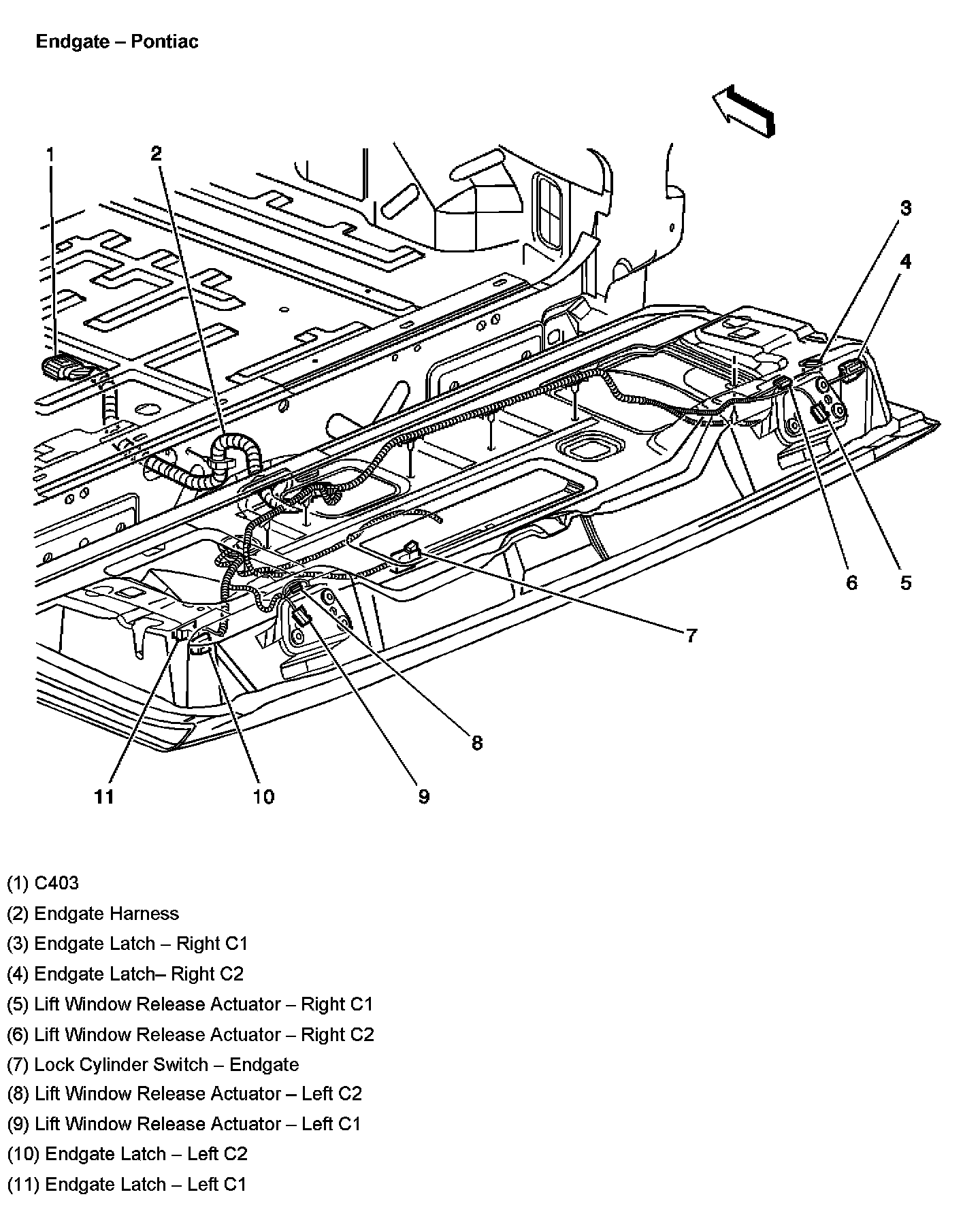 Endgate – Pontiac

1
2
3
4
6
5
7
8
11
10
9

(1) C403

(2) Endgate Harness

(3) Endgate Latch – Right C1

(4) Endgate Latch– Right C2

(5) Lift Window Release Actuator – Right C1

(6) Lift Window Release Actuator – Right C2

(7) Lock Cylinder Switch – Endgate

(8) Lift Window Release Actuator – Left C2

(9) Lift Window Release Actuator – Left C1

(10) Endgate Latch – Left C2

(11) Endgate Latch – Left C1