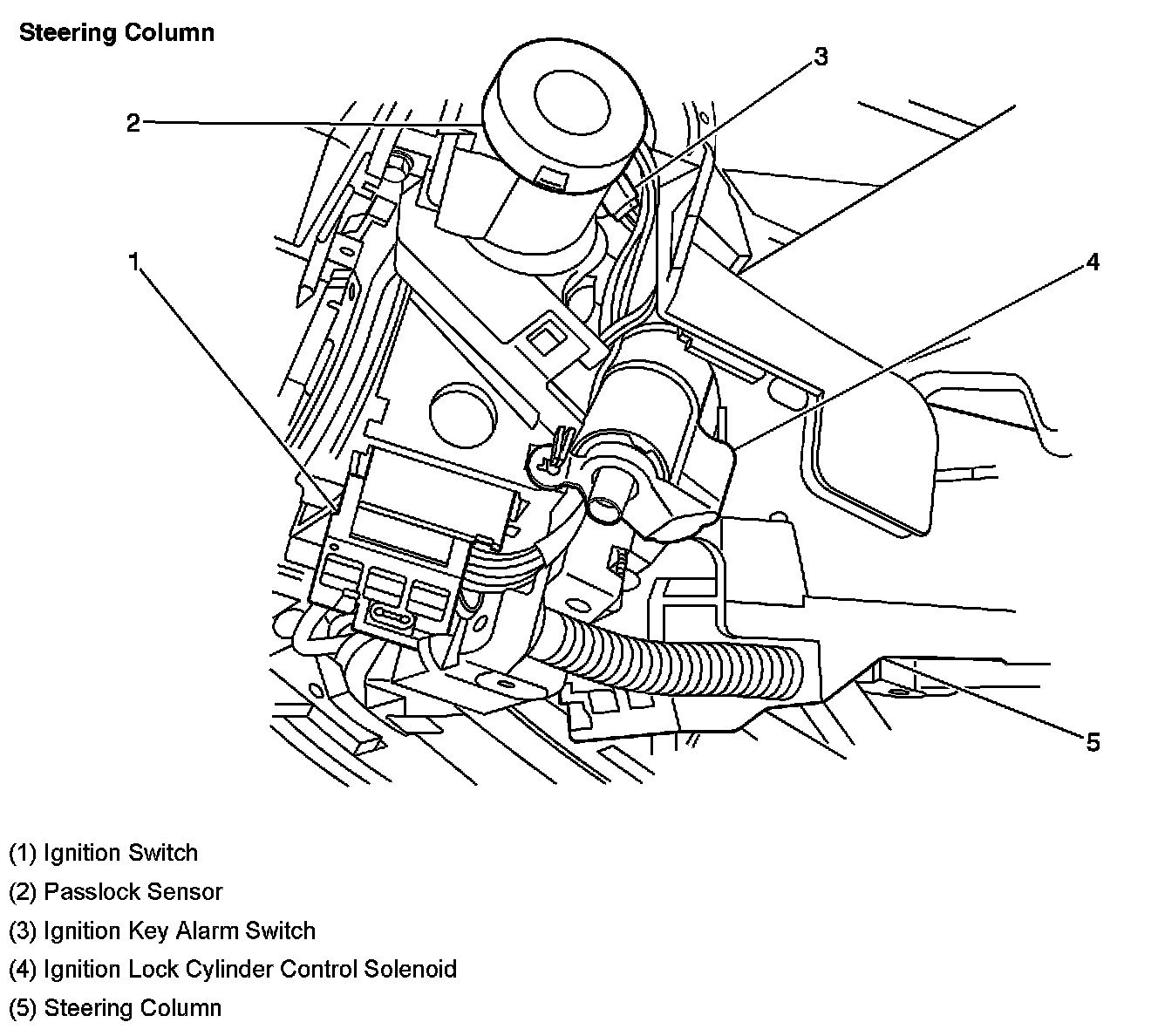 Steering Column

2

3

1

4

5

(1) Ignition Switch
(2) Passlock Sensor
(3) Ignition Key Alarm Switch
(4) Ignition Lock Cylinder Control Solenoid
(5) Steering Column