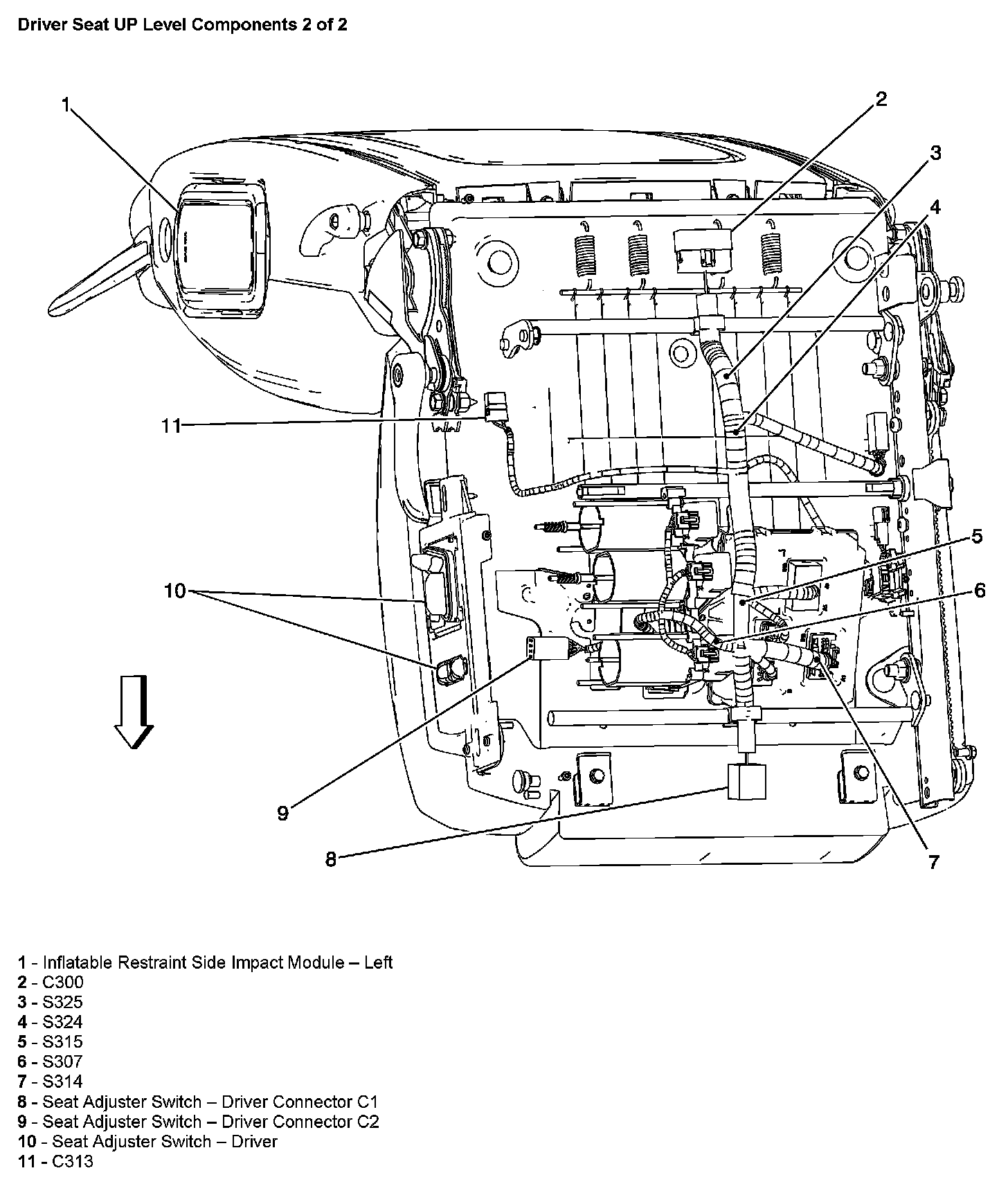 Driver Seat UP Level Components 2 of 2

1
2
3
4
11
5
6
10
9
8
7

1 - Inflatable Restraint Side Impact Module – Left
2 - C300
3 - S325
4 - S324
5 - S315
6 - S307
7 - S314
8 - Seat Adjuster Switch – Driver Connector C1
9 - Seat Adjuster Switch – Driver Connector C2
10 - Seat Adjuster Switch – Driver
11 - C313