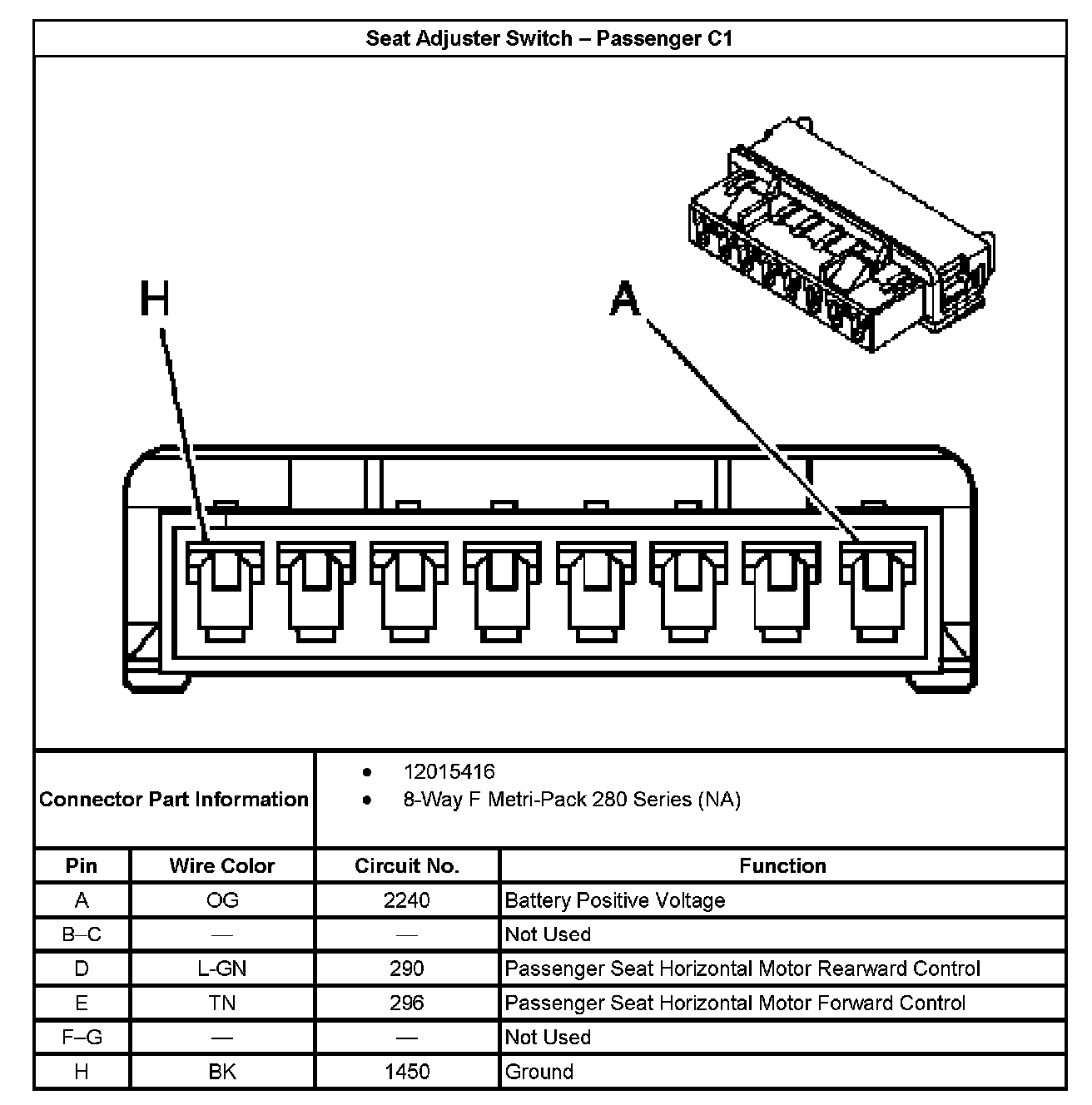 Seat Adjuster Switch – Passenger C1

H

A

Connector Part Information

- 12015416
- 8-Way F Metri-Pack 280 Series (NA)

| Pin | Wire Color | Circuit No. | Function |
|---|---|---|---|
| A | OG | 2240 | Battery Positive Voltage |
| B–C | — | — | Not Used |
| D | L-GN | 290 | Passenger Seat Horizontal Motor Rearward Control |
| E | TN | 296 | Passenger Seat Horizontal Motor Forward Control |
| F–G | — | — | Not Used |
| H | BK | 1450 | Ground |