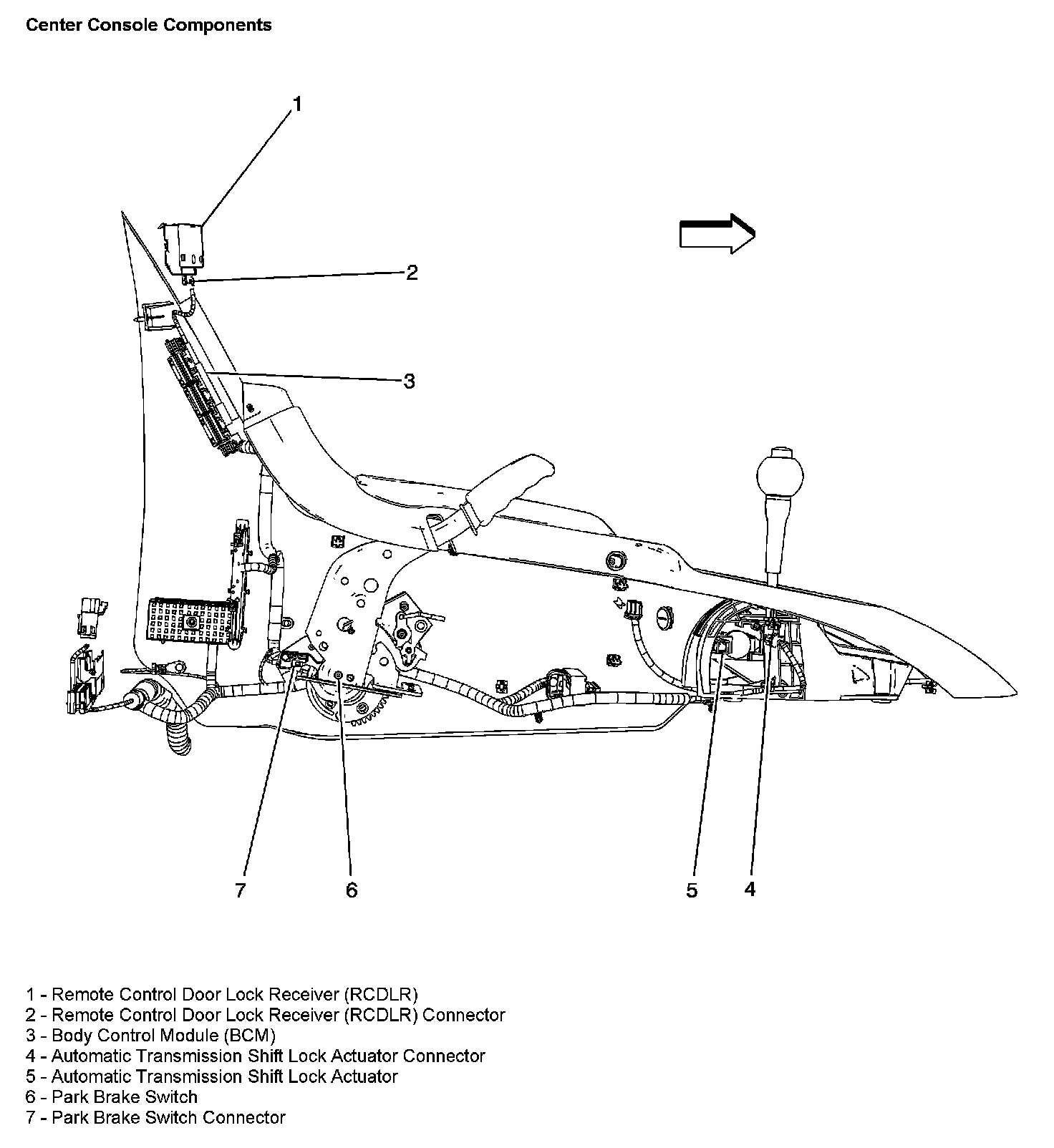 Center Console Components

1

2

3

7

6

5

4

1 - Remote Control Door Lock Receiver (RCDLR)
2 - Remote Control Door Lock Receiver (RCDLR) Connector
3 - Body Control Module (BCM)
4 - Automatic Transmission Shift Lock Actuator Connector
5 - Automatic Transmission Shift Lock Actuator
6 - Park Brake Switch
7 - Park Brake Switch Connector