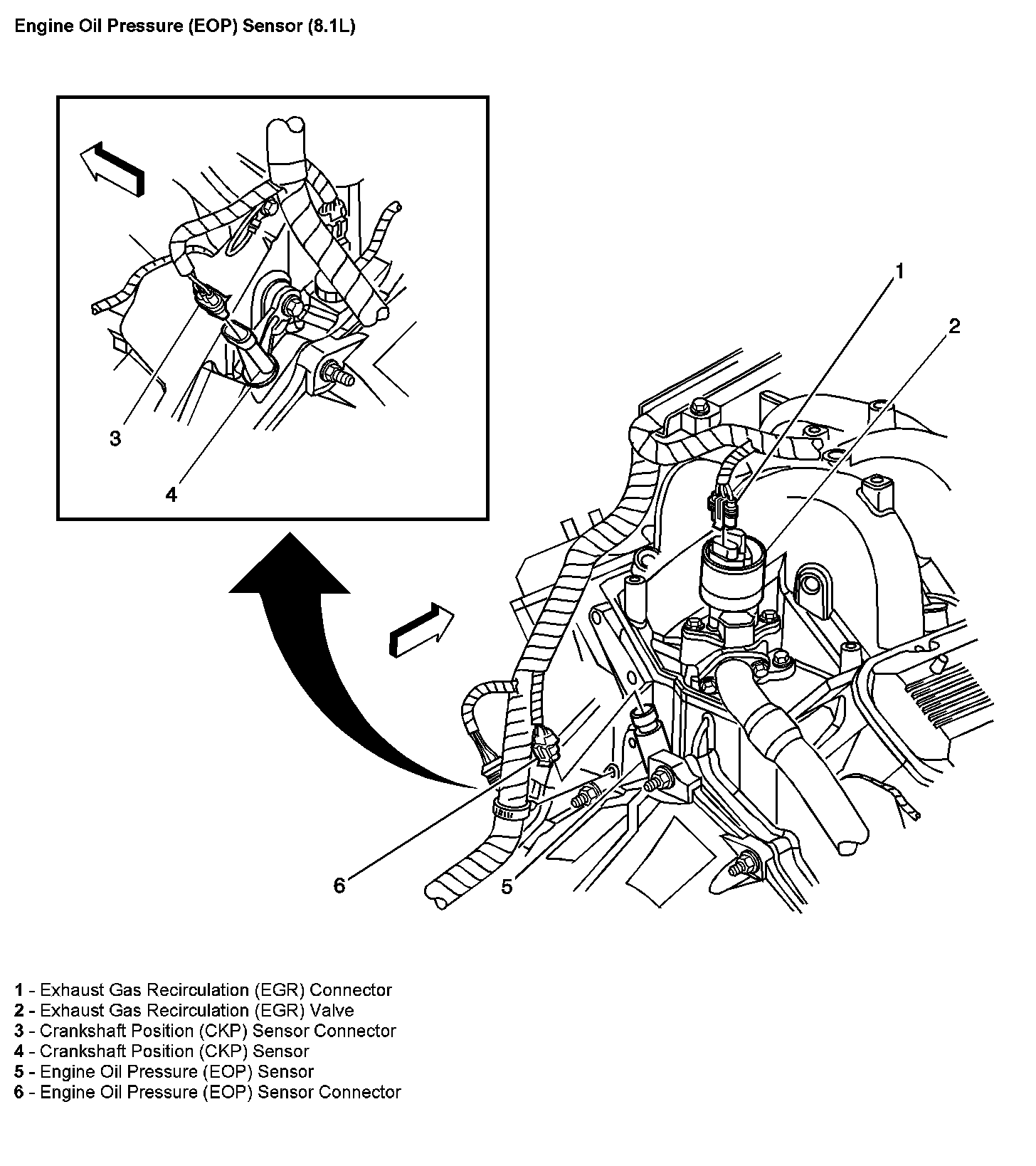 Engine Oil Pressure (EOP) Sensor (8.1L)

3

4

1

2

6

5

1 - Exhaust Gas Recirculation (EGR) Connector
2 - Exhaust Gas Recirculation (EGR) Valve
3 - Crankshaft Position (CKP) Sensor Connector
4 - Crankshaft Position (CKP) Sensor
5 - Engine Oil Pressure (EOP) Sensor
6 - Engine Oil Pressure (EOP) Sensor Connector