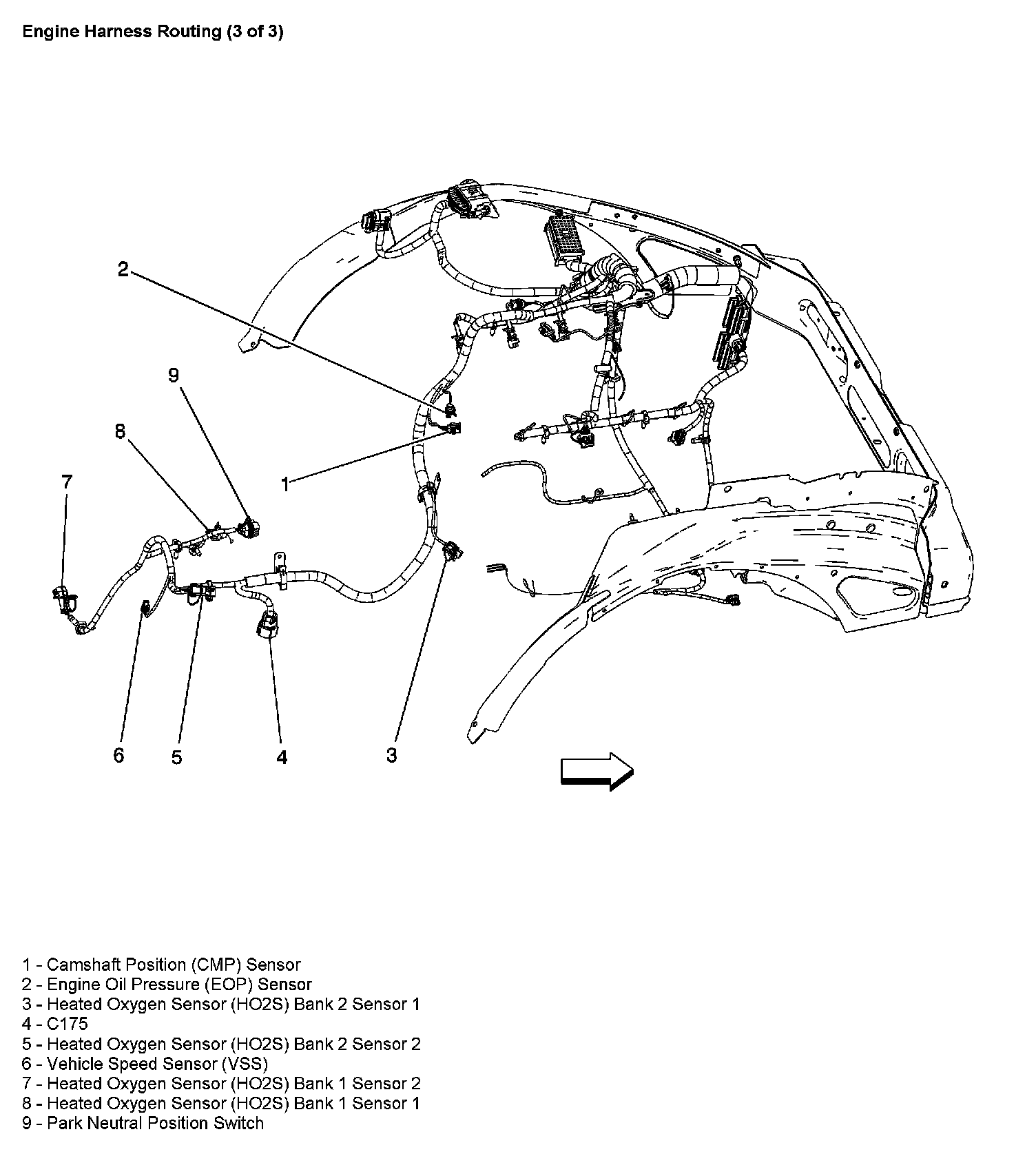 Engine Harness Routing (3 of 3)

2

9

8

7

1

6

5

4

3

1 - Camshaft Position (CMP) Sensor
2 - Engine Oil Pressure (EOP) Sensor
3 - Heated Oxygen Sensor (HO2S) Bank 2 Sensor 1
4 - C175
5 - Heated Oxygen Sensor (HO2S) Bank 2 Sensor 2
6 - Vehicle Speed Sensor (VSS)
7 - Heated Oxygen Sensor (HO2S) Bank 1 Sensor 2
8 - Heated Oxygen Sensor (HO2S) Bank 1 Sensor 1
9 - Park Neutral Position Switch