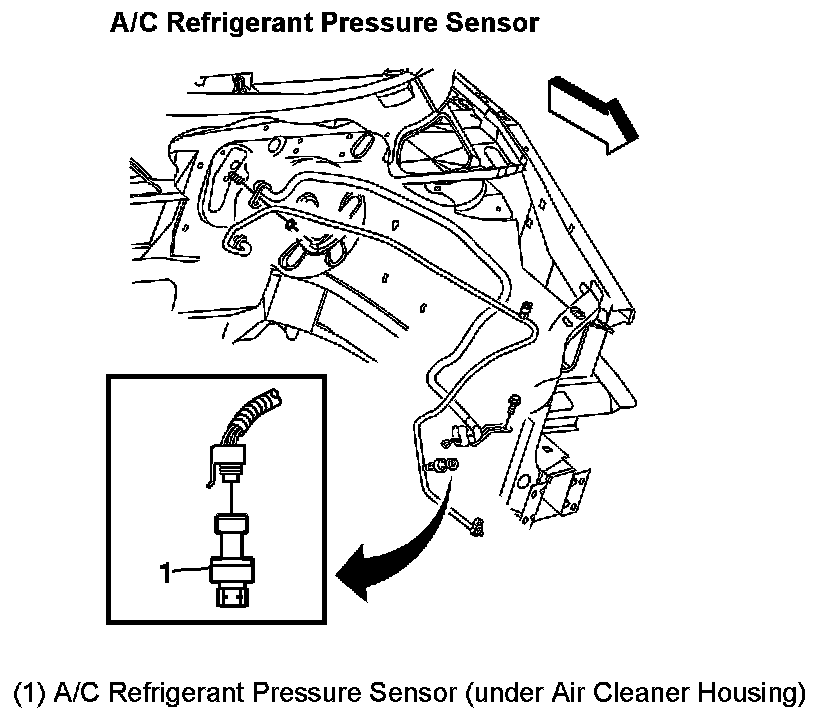 A/C Refrigerant Pressure Sensor

1

(1) A/C Refrigerant Pressure Sensor (under Air Cleaner Housing)