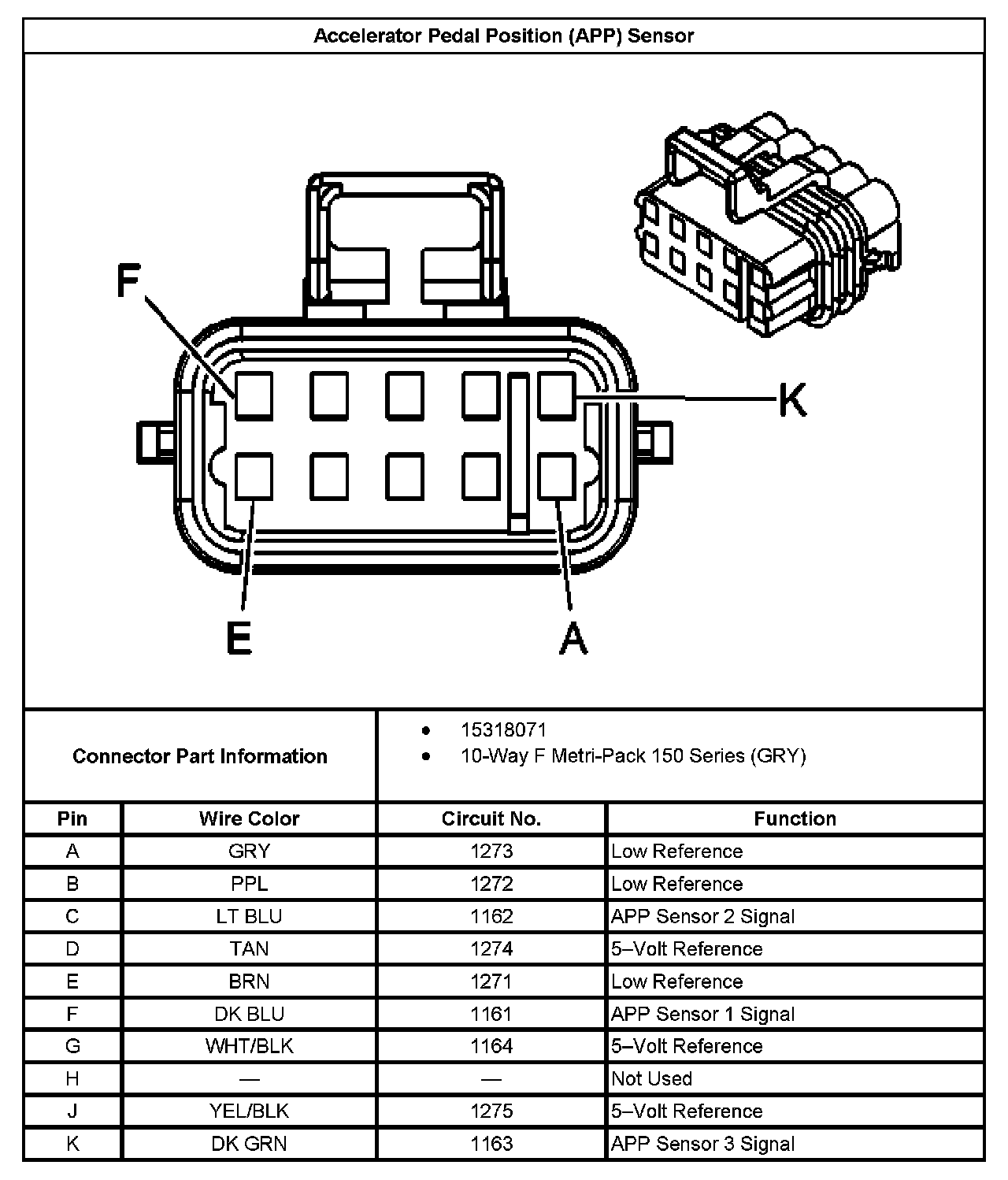 Accelerator Pedal Position (APP) Sensor

F

K

E

A

Connector Part Information

- 15318071
- 10-Way F Metri-Pack 150 Series (GRY)

| Pin | Wire Color | Circuit No. | Function |
|---|---|---|---|
| A | GRY | 1273 | Low Reference |
| B | PPL | 1272 | Low Reference |
| C | LT BLU | 1162 | APP Sensor 2 Signal |
| D | TAN | 1274 | 5–Volt Reference |
| E | BRN | 1271 | Low Reference |
| F | DK BLU | 1161 | APP Sensor 1 Signal |
| G | WHT/BLK | 1164 | 5–Volt Reference |
| H | — | — | Not Used |
| J | YEL/BLK | 1275 | 5–Volt Reference |
| K | DK GRN | 1163 | APP Sensor 3 Signal |