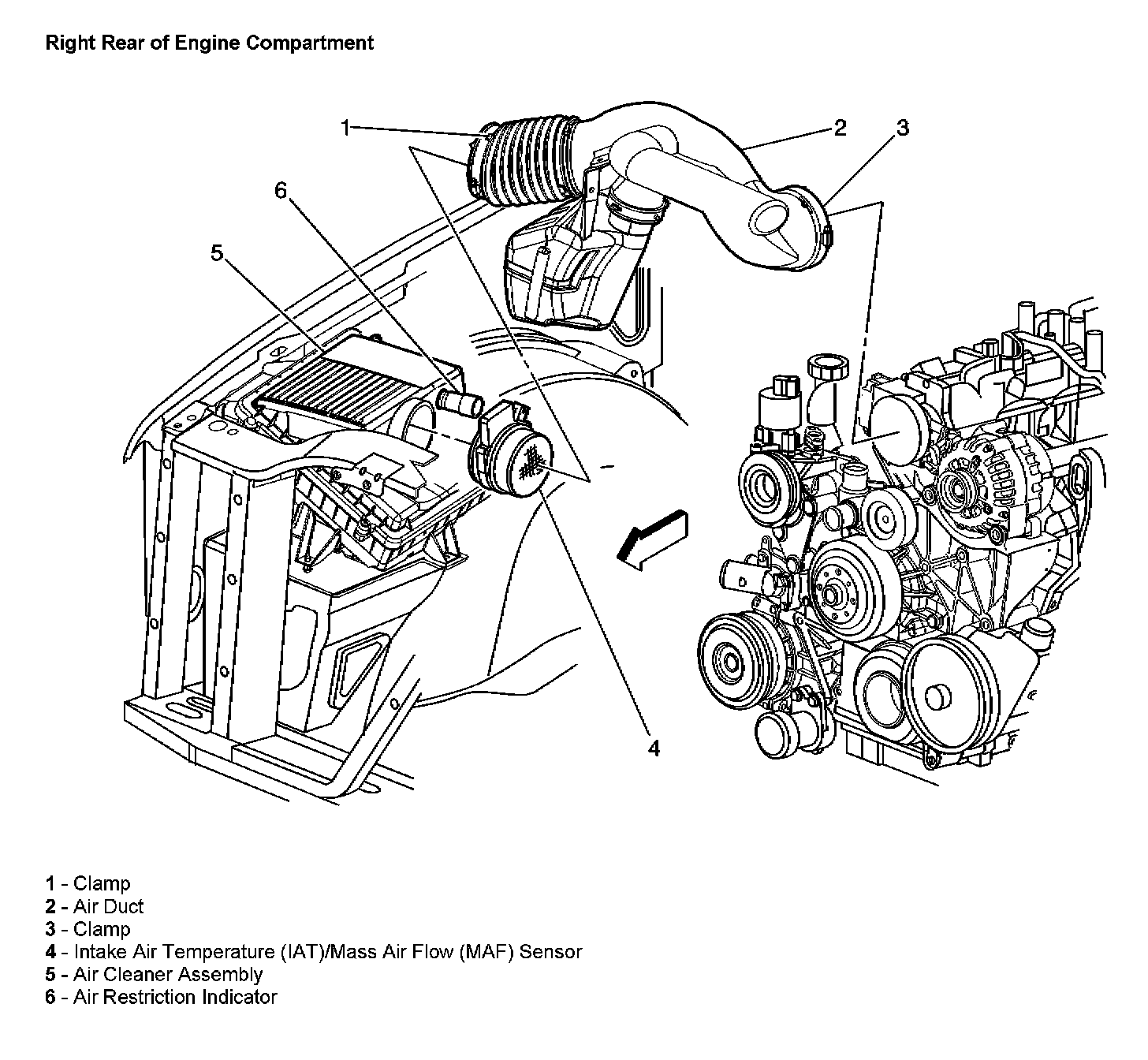 Right Rear of Engine Compartment

1

2

3

6

5

4

1 - Clamp
2 - Air Duct
3 - Clamp
4 - Intake Air Temperature (IAT)/Mass Air Flow (MAF) Sensor
5 - Air Cleaner Assembly
6 - Air Restriction Indicator