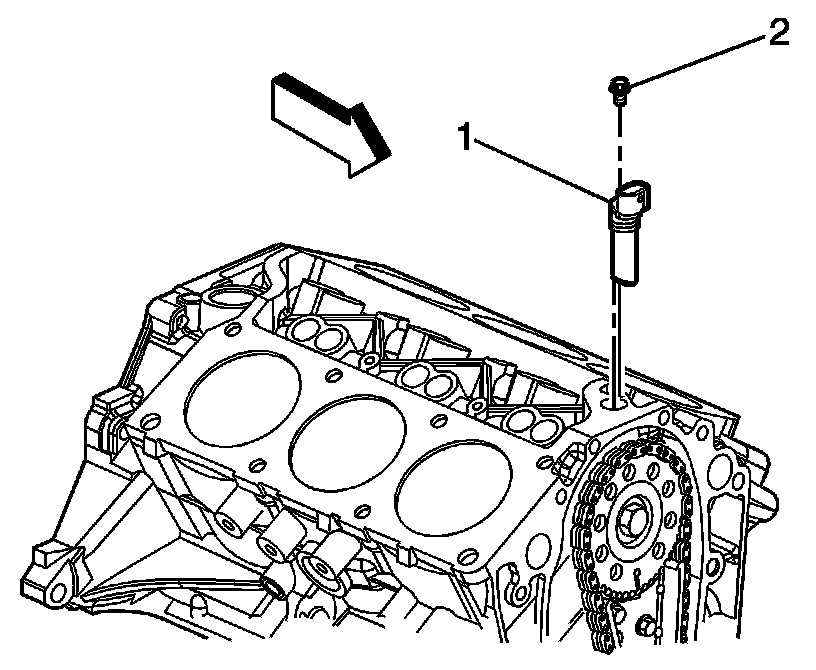 2
1