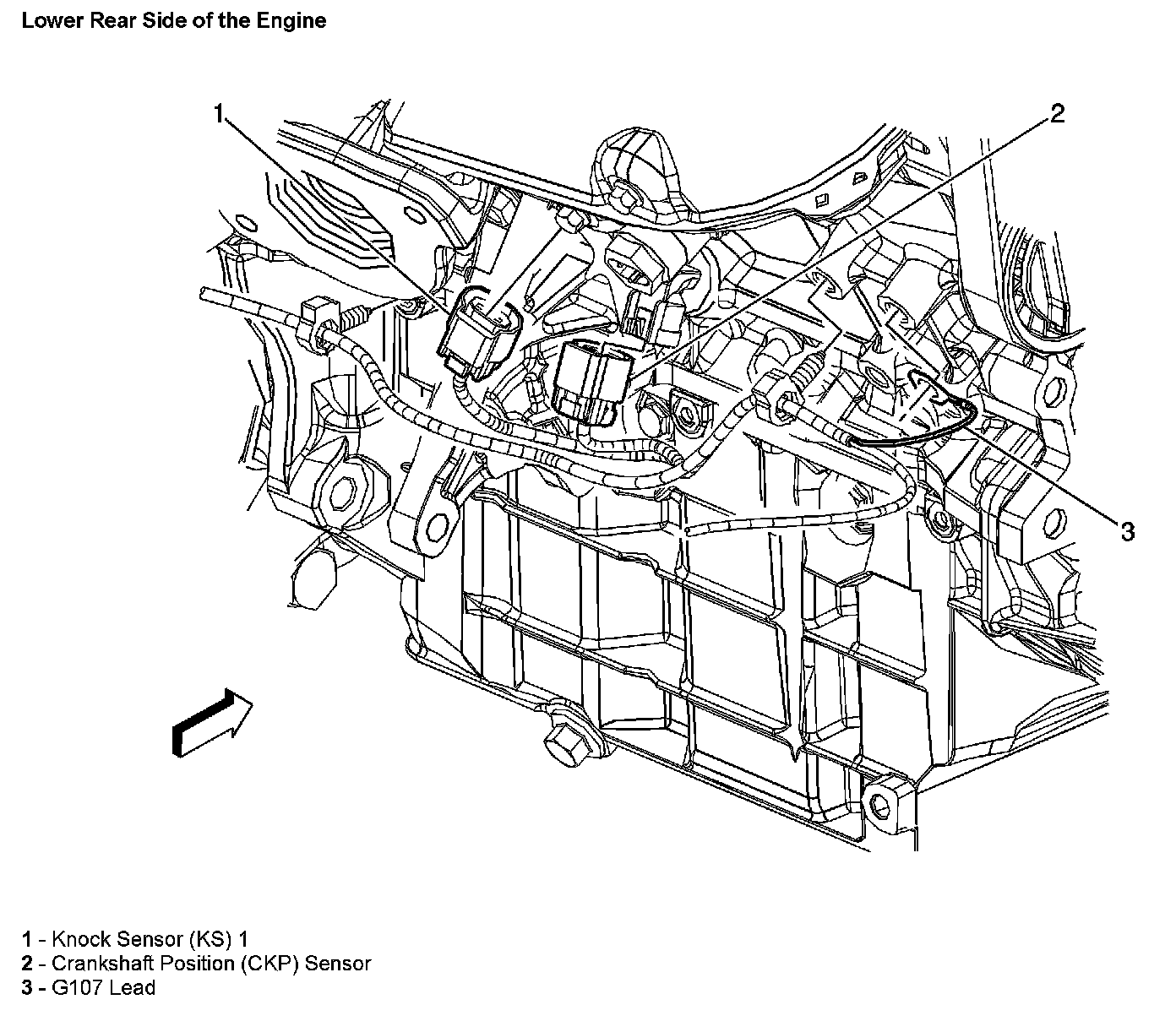 Lower Rear Side of the Engine

1

2

3

1 - Knock Sensor (KS) 1
2 - Crankshaft Position (CKP) Sensor
3 - G107 Lead