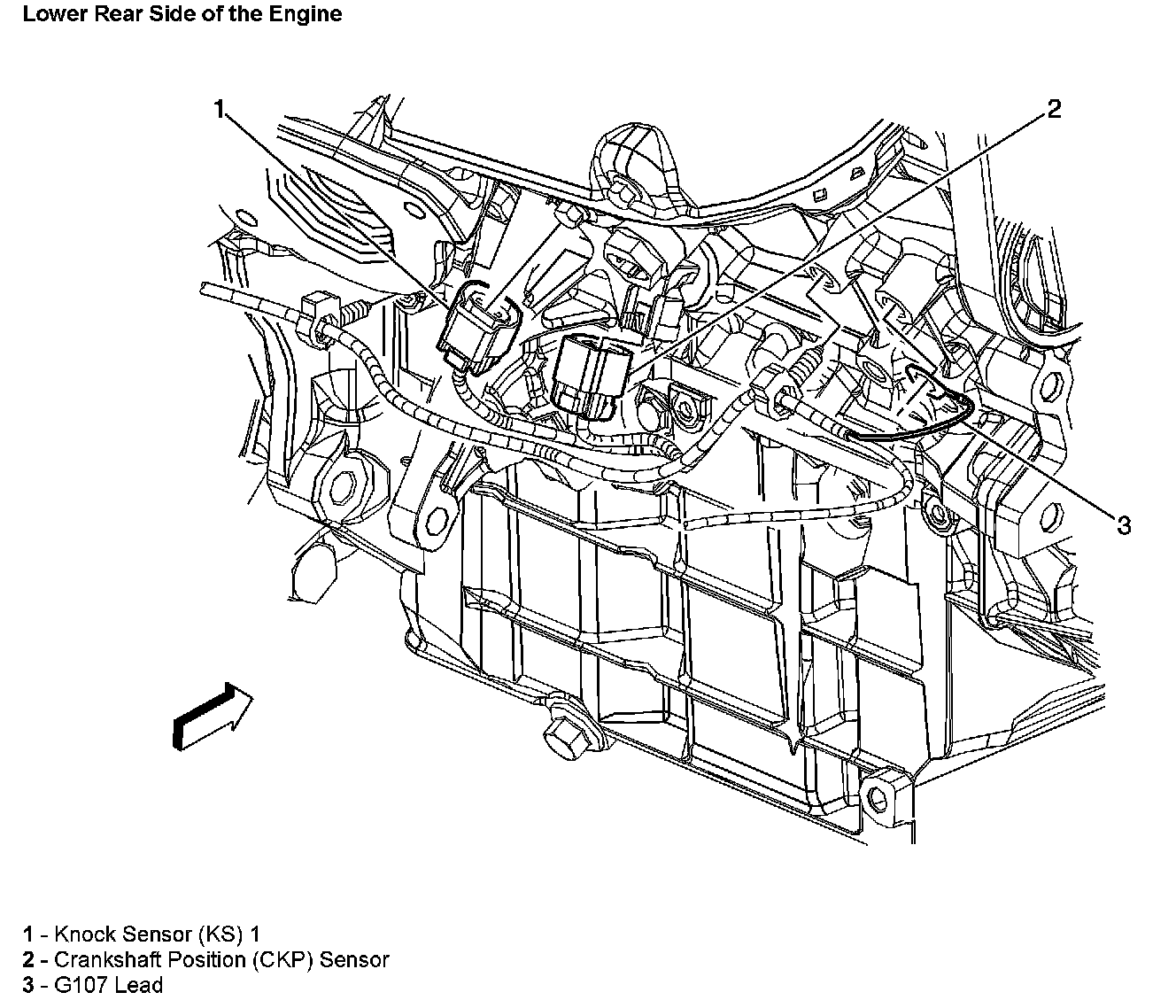 Lower Rear Side of the Engine

1

2

3

1 - Knock Sensor (KS) 1
2 - Crankshaft Position (CKP) Sensor
3 - G107 Lead