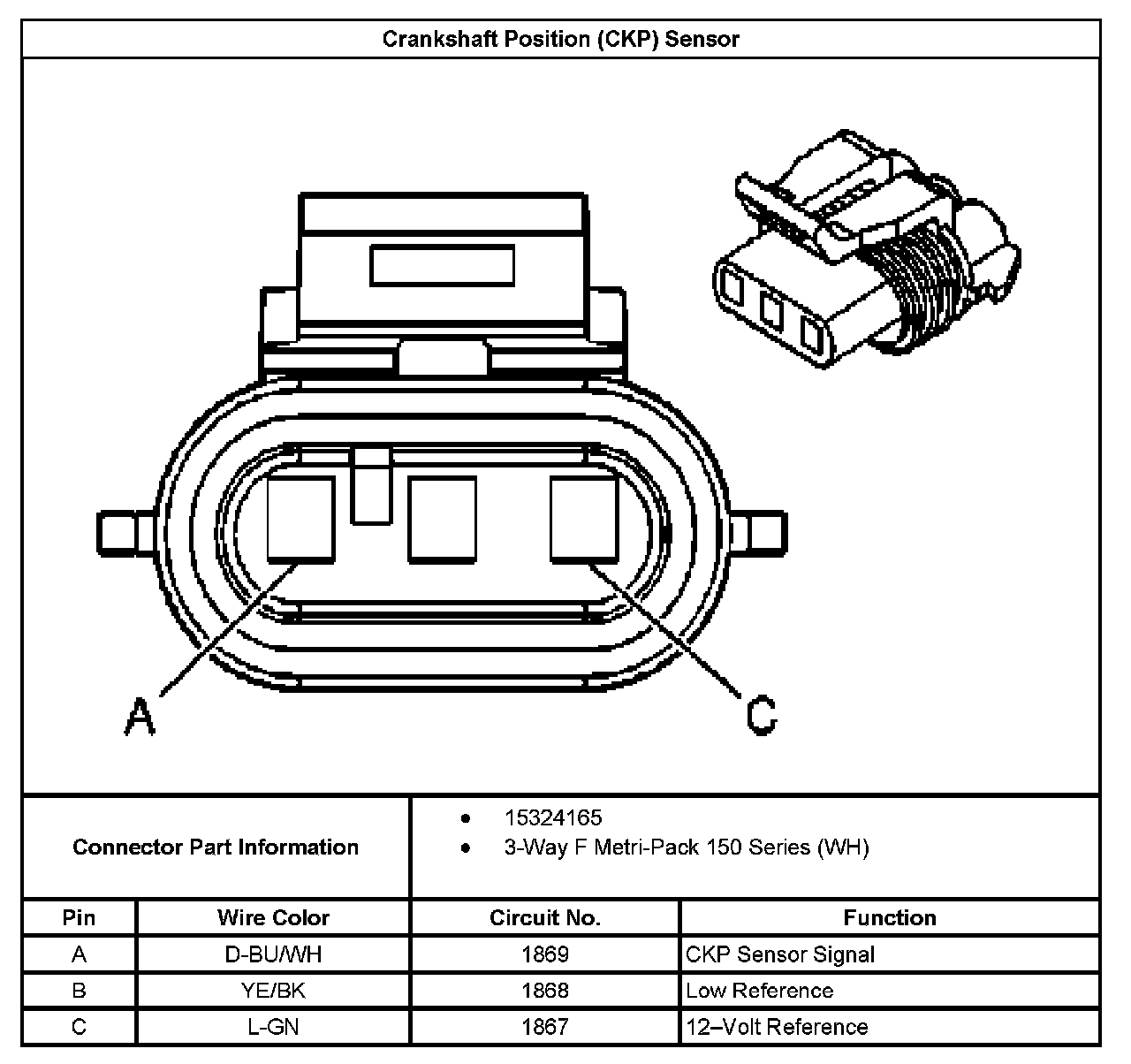 Crankshaft Position (CKP) Sensor

A

C

Connector Part Information

- 15324165
- 3-Way F Metri-Pack 150 Series (WH)

| Pin | Wire Color | Circuit No. | Function |
|---|---|---|---|
| A | D-BU/WH | 1869 | CKP Sensor Signal |
| B | YE/BK | 1868 | Low Reference |
| C | L-GN | 1867 | 12–Volt Reference |