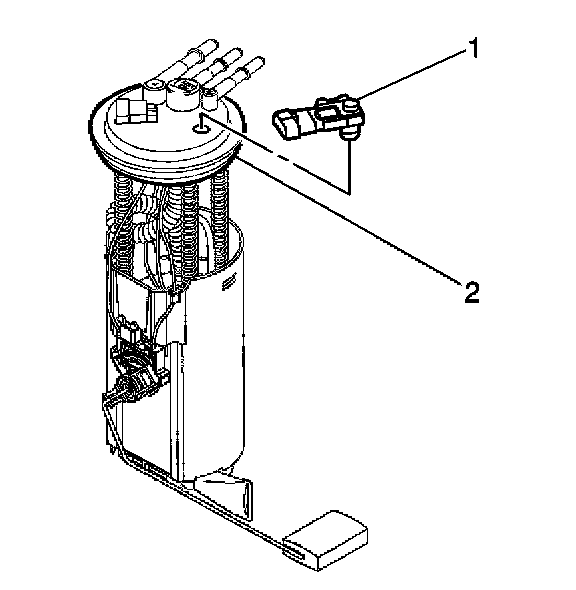 1
2