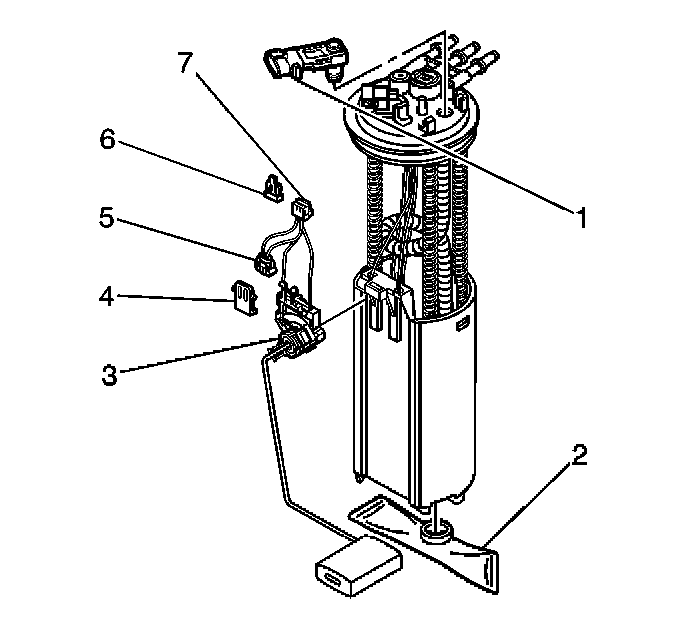 7
6
5
4
3
1
2