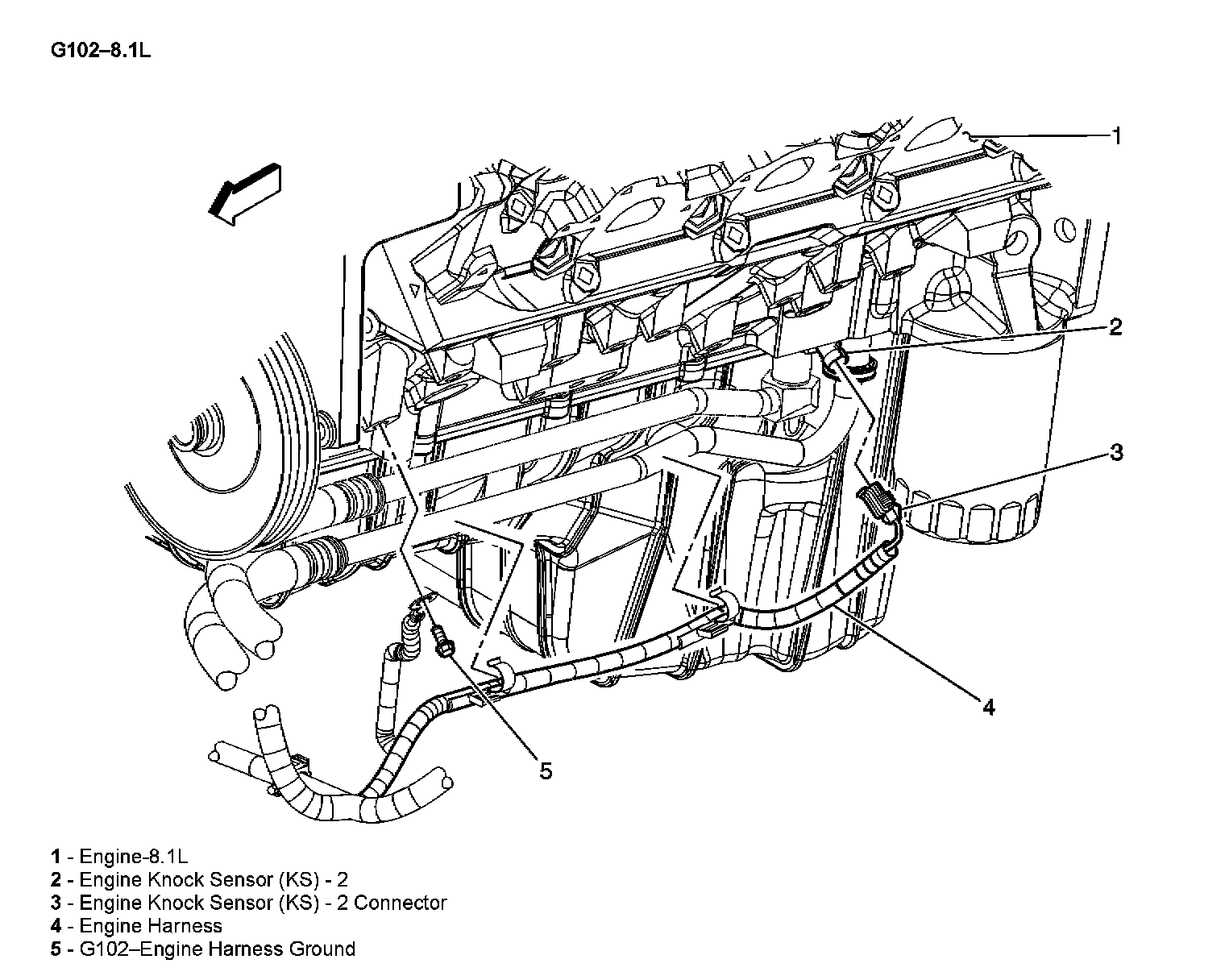 G102–8.1L

1

2

3

4

5

1 - Engine-8.1L
2 - Engine Knock Sensor (KS) - 2
3 - Engine Knock Sensor (KS) - 2 Connector
4 - Engine Harness
5 - G102–Engine Harness Ground