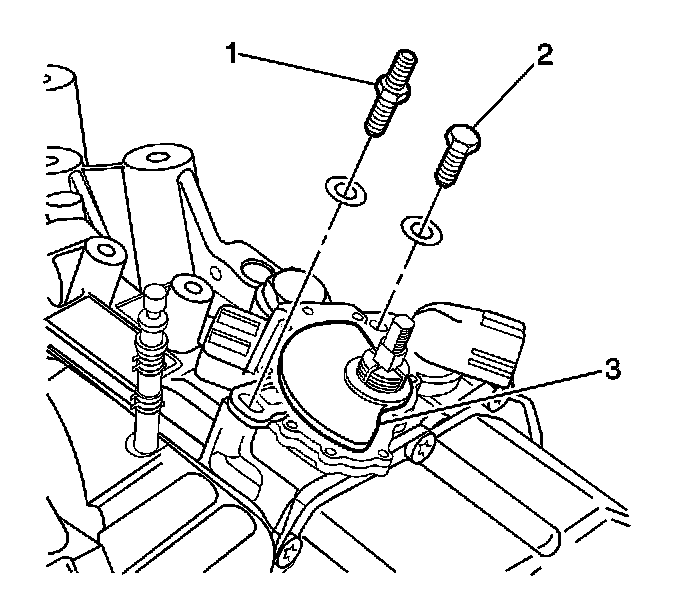 1
2
3