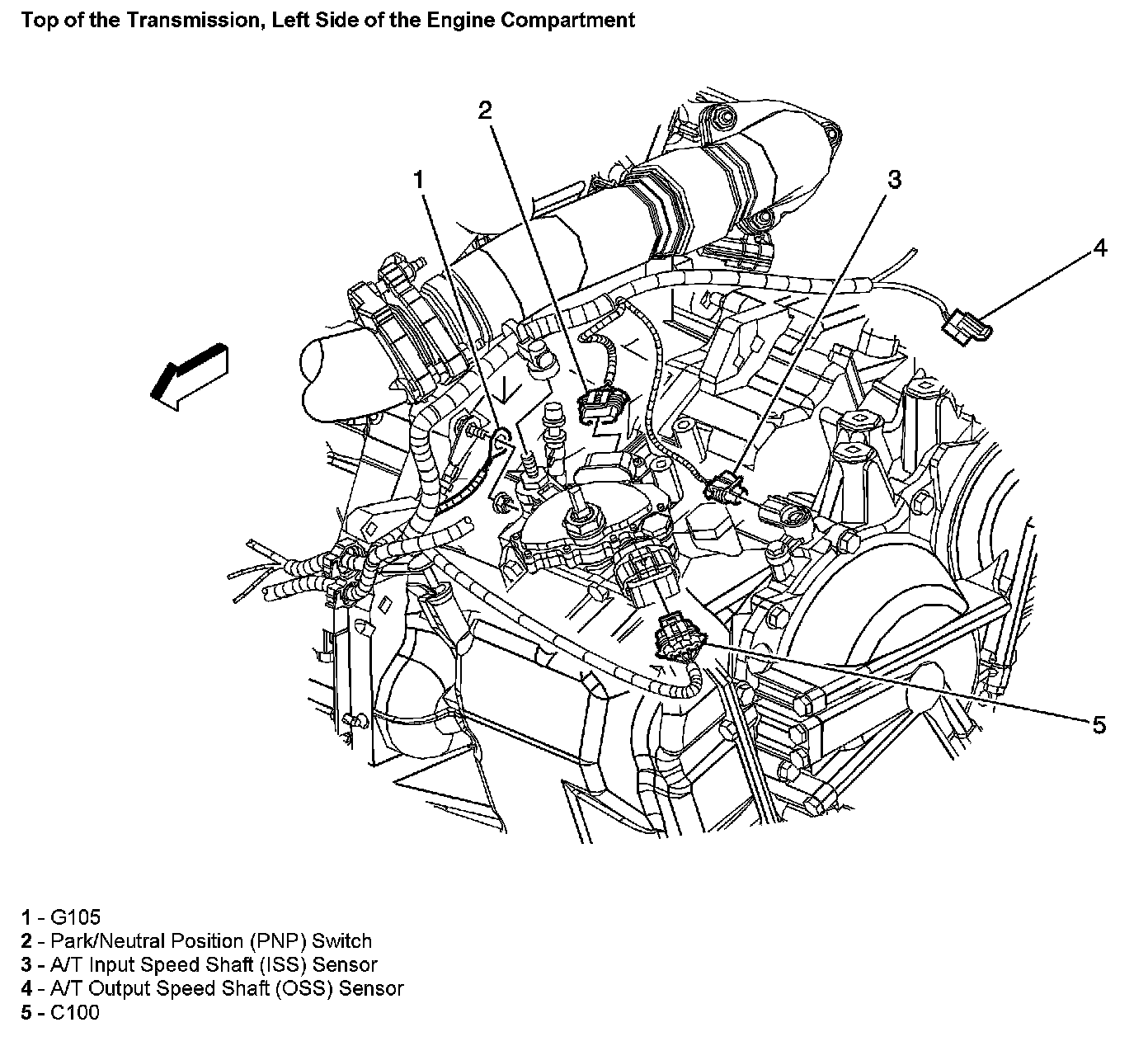 Top of the Transmission, Left Side of the Engine Compartment

2
1
3
4
5

1 - G105
2 - Park/Neutral Position (PNP) Switch
3 - A/T Input Speed Shaft (ISS) Sensor
4 - A/T Output Speed Shaft (OSS) Sensor
5 - C100