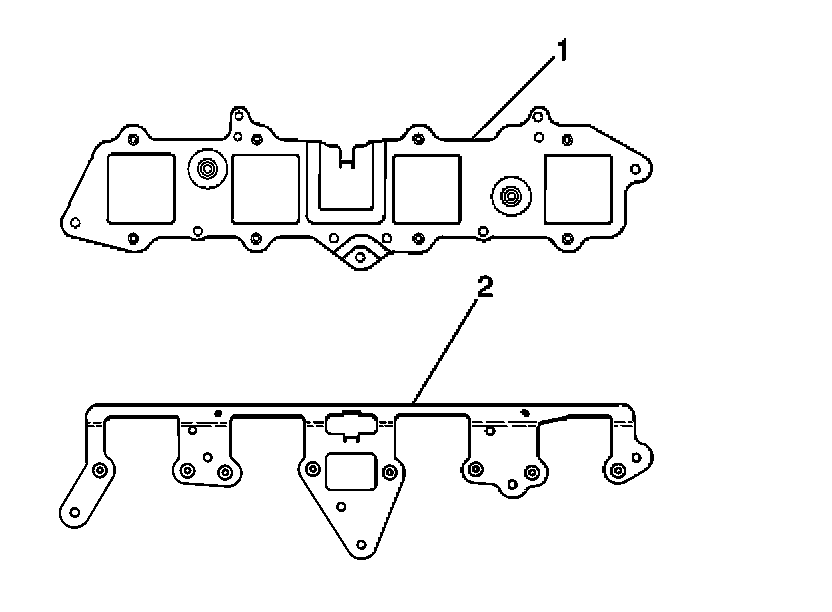 1

2