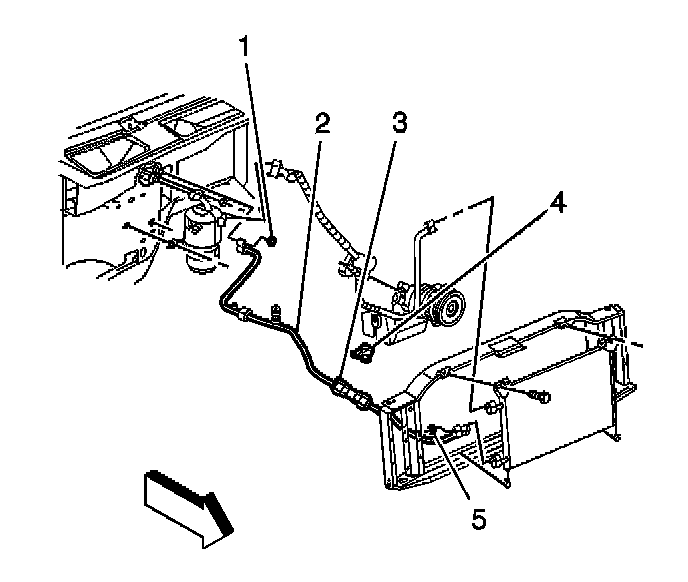 1
2
3
4
5