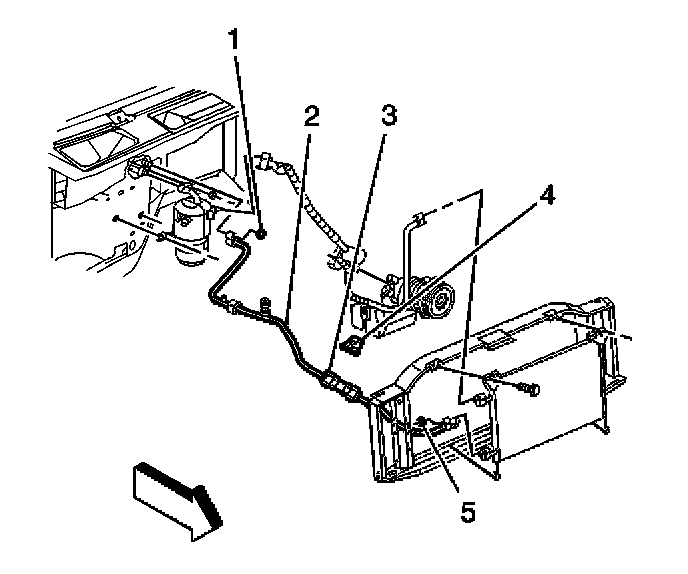 1
2
3
4
5