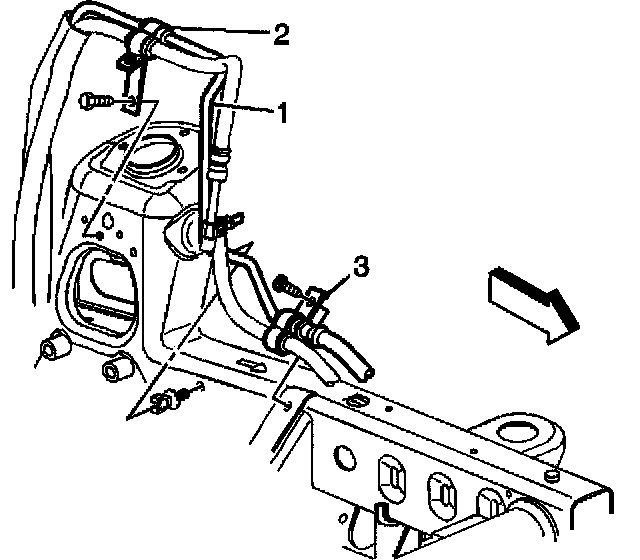 2
1
3