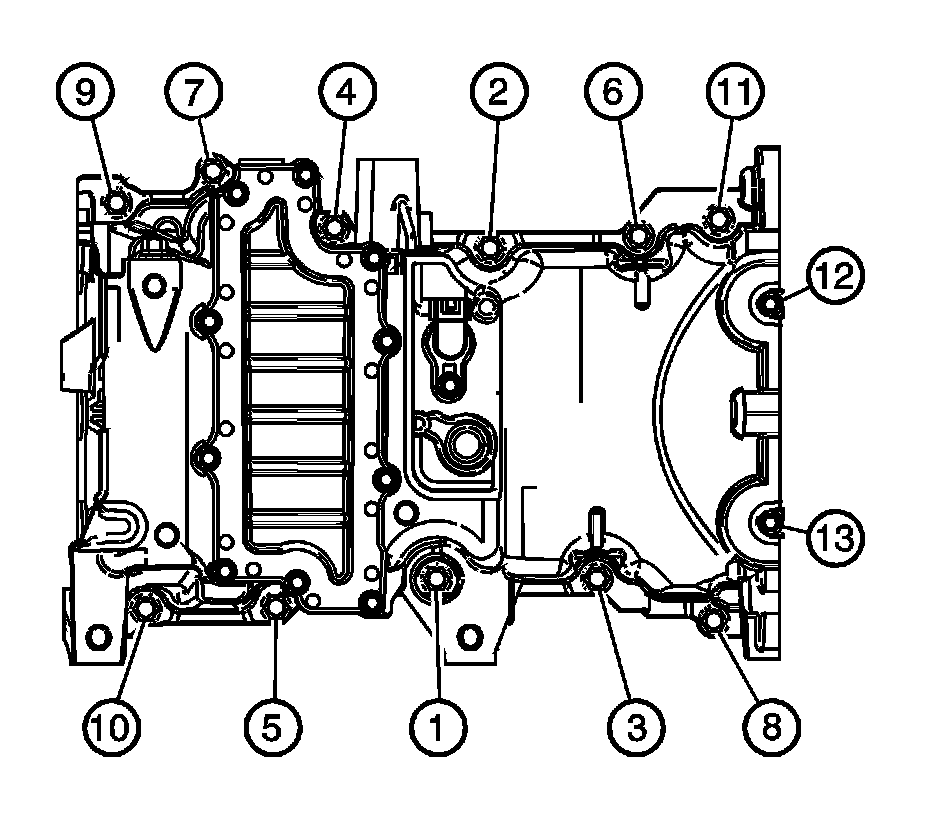 9
7
4
2
6
11
12
13
10
5
1
3
8